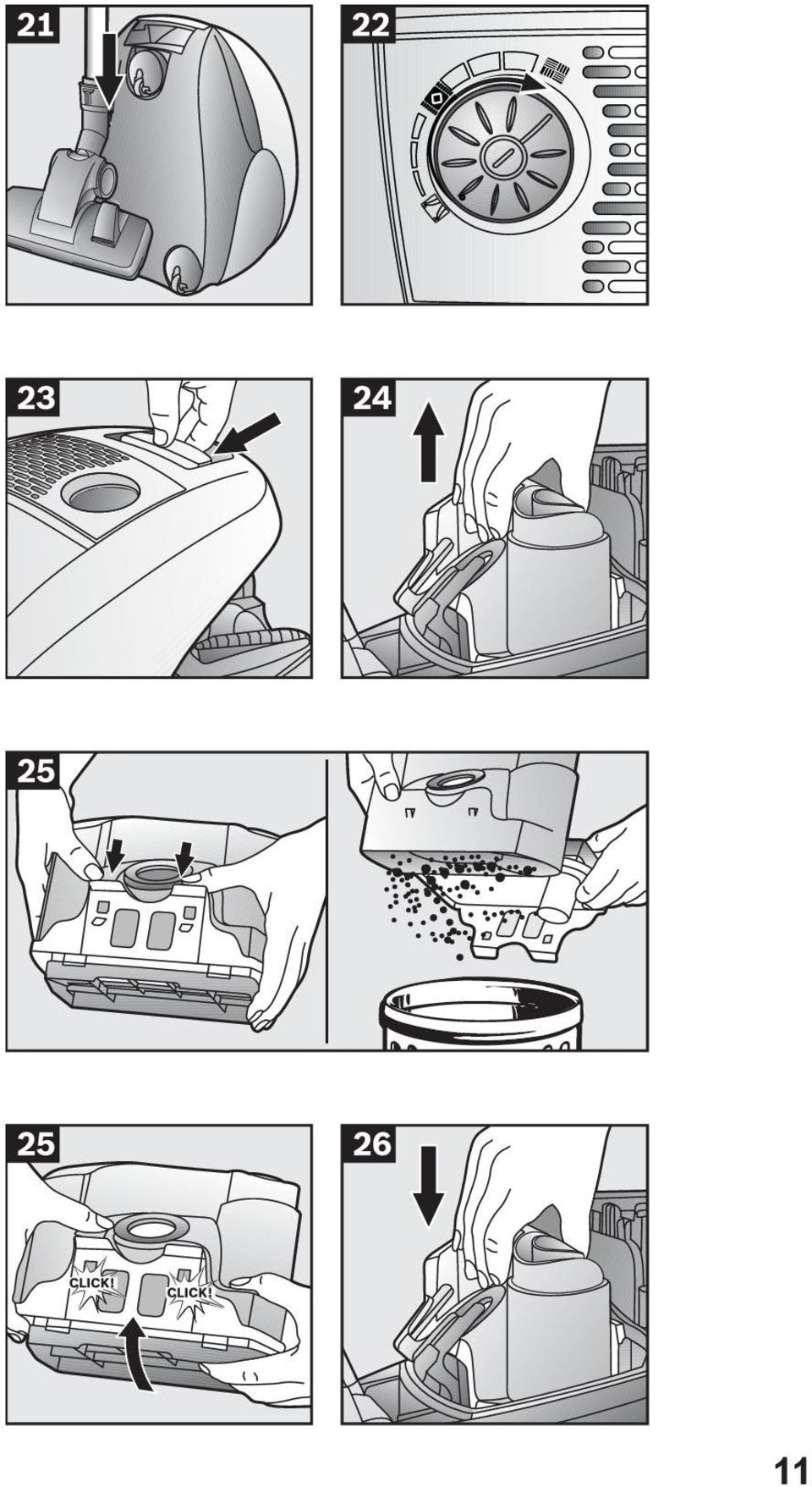 21

22

23

24

25

25

CLICK!

CLICK!

26

11