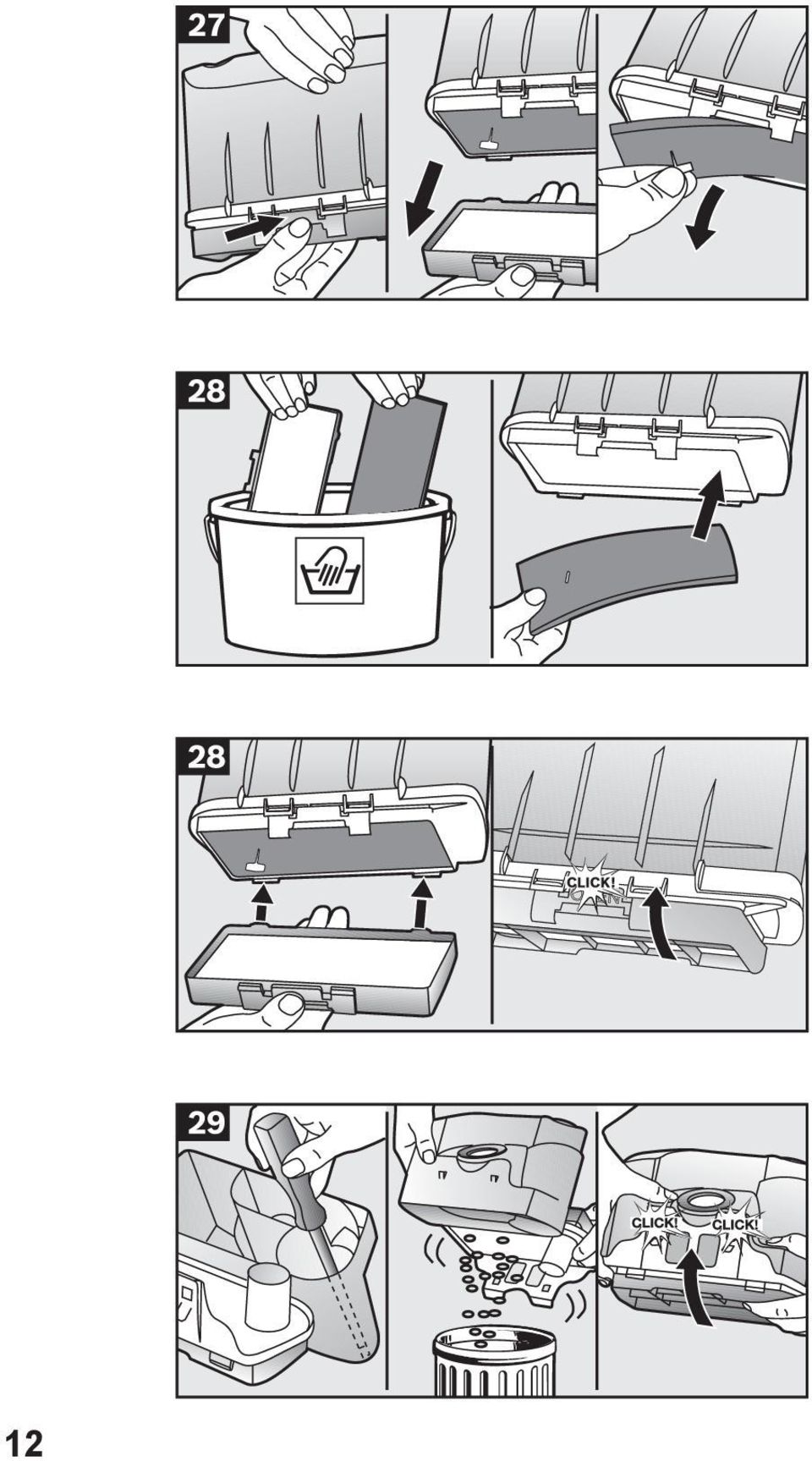 27

28

28

CLICK!

29

CLICK!

CLICK!

12