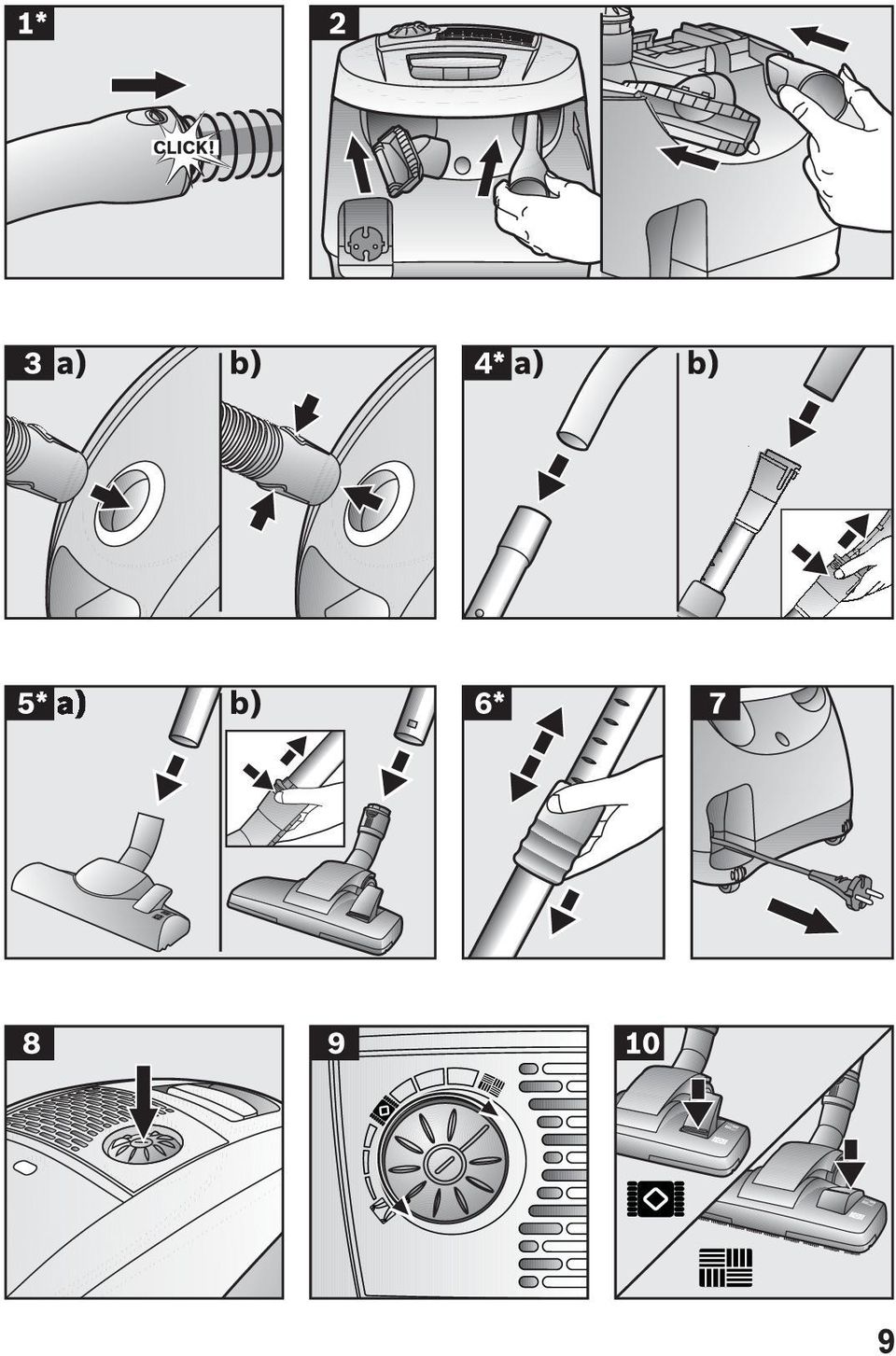 1*

CLICK!

2

3 a)

b)

4* a)

b)

5* a)

b)

6*

7

8

9

10

9