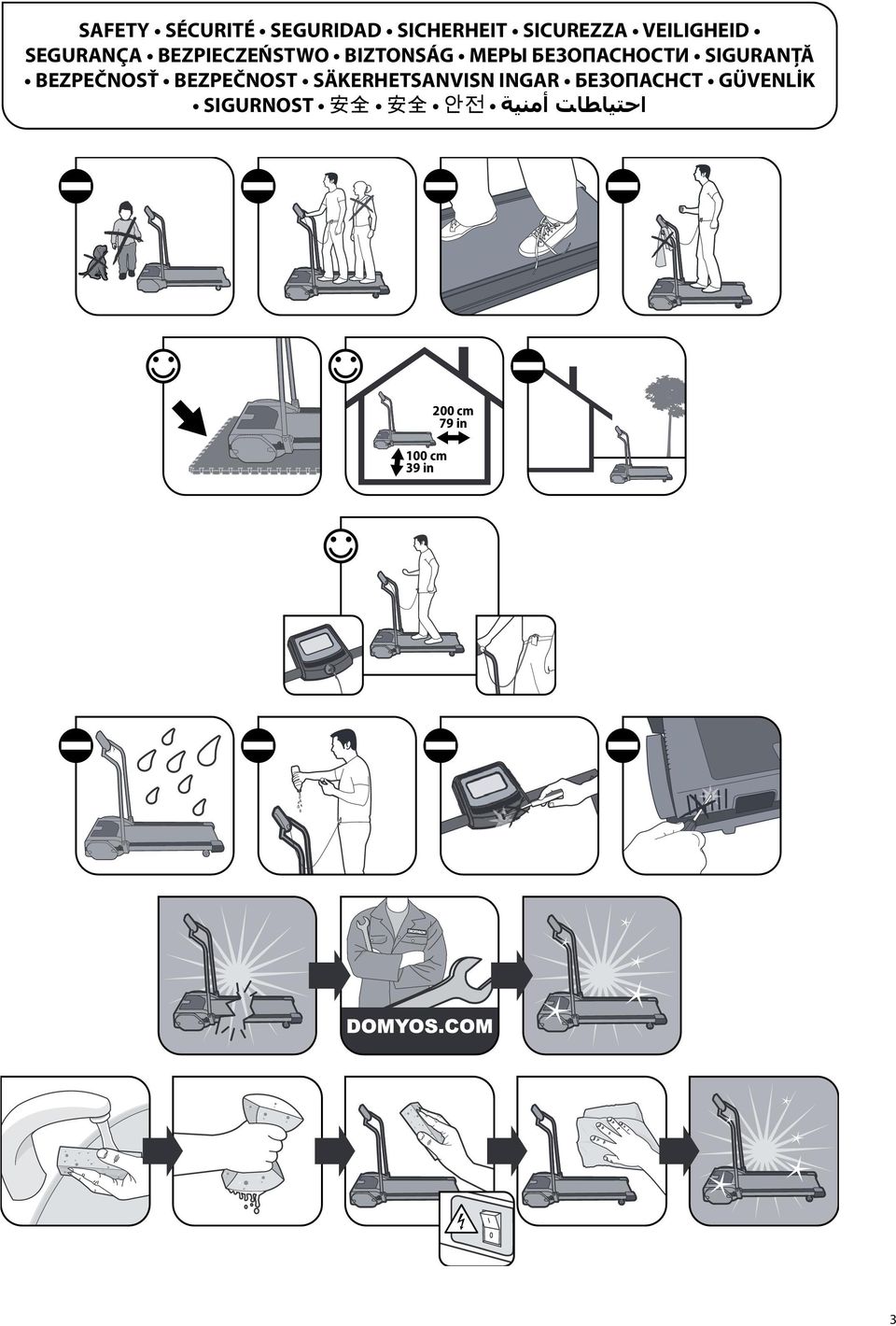 SAFETY • SÉCURITÉ • SEGURIDAD • SICHERHEIT • SICUREZZA • VEILIGHEID • SEGURANÇA • BEZPIECZEŃSTWO • BIZTONSÁG • МЕРЫ БЕЗОПАСНОСТИ • SIGURANȚĂ • BEZPEČNOSŤ • BEZPEČNOST • SÄKERHETSANVISN INGAR • БЕЗОПАСНСТ • GÜVENLİK • SIGURNOST • 安全 • 安全 • 안전 • احتياطات أمنية

200 cm
79 in

100 cm
39 in

DOMYOS.COM

1
0

3