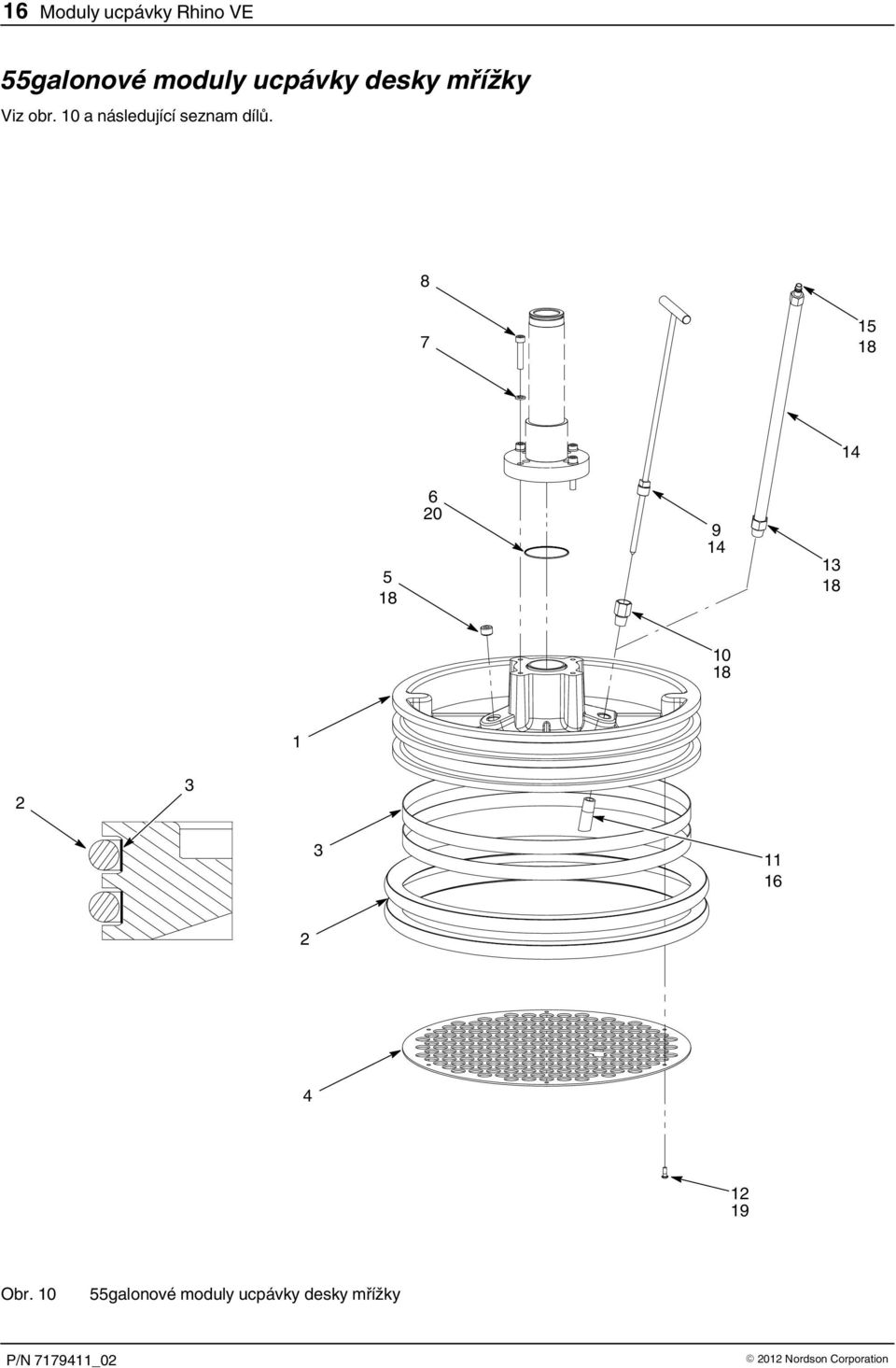 16 Moduly ucpávky Rhino VE

55galonové moduly ucpávky desky mřížky

Viz obr. 10 a následující seznam dílů.

8

7

15
18

14

6
20

9
14

5
18

13
18

10
18

1

2

3

3

11
16

2

4

12
19

Obr. 10 55galonové moduly ucpávky desky mřížky

P/N 7179411_02

© 2012 Nordson Corporation