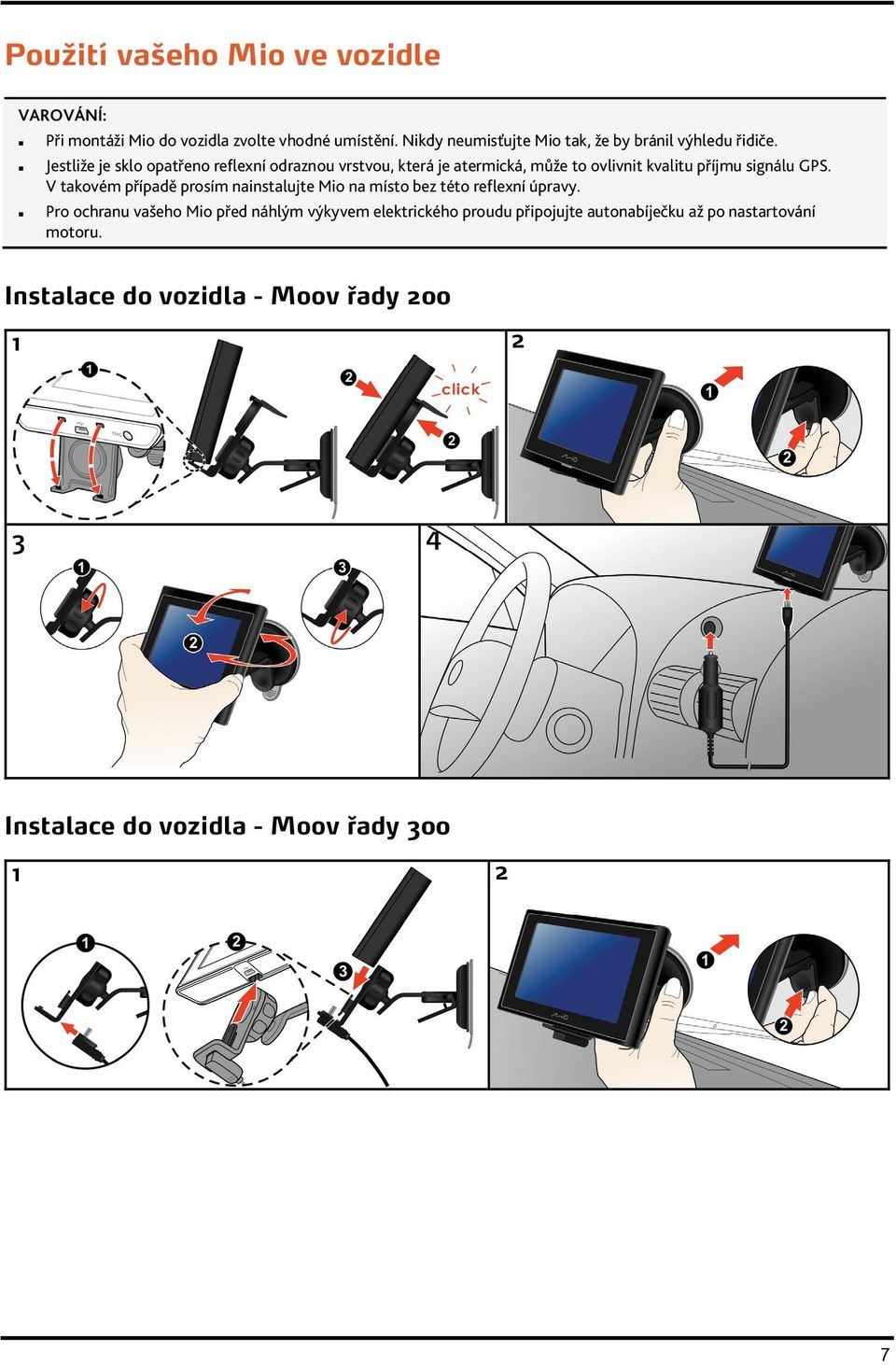 Použití vašeho Mio ve vozidle

VAROVÁNÍ:

- Při montáži Mio do vozidla zvolte vhodné umístění. Nikdy neumisťujte Mio tak, že by bránil výhledu řidiče.
- Jestliže je sklo opatřeno reflexní odraznou vrstvou, která je atermická, může to ovlivnit kvalitu příjmu signálu GPS. V takovém případě prosím nainstalujte Mio na místo bez této reflexní úpravy.
- Pro ochranu vašeho Mio před náhlým výkyvem elektrického proudu připojujte autonabíječku až po nastartování motoru.

Instalace do vozidla - Moov řady 200

1

1

2

click

2

2

1

2

3

1

2

3

4

Instalace do vozidla - Moov řady 300

1

1

2

3

2

1

2

7