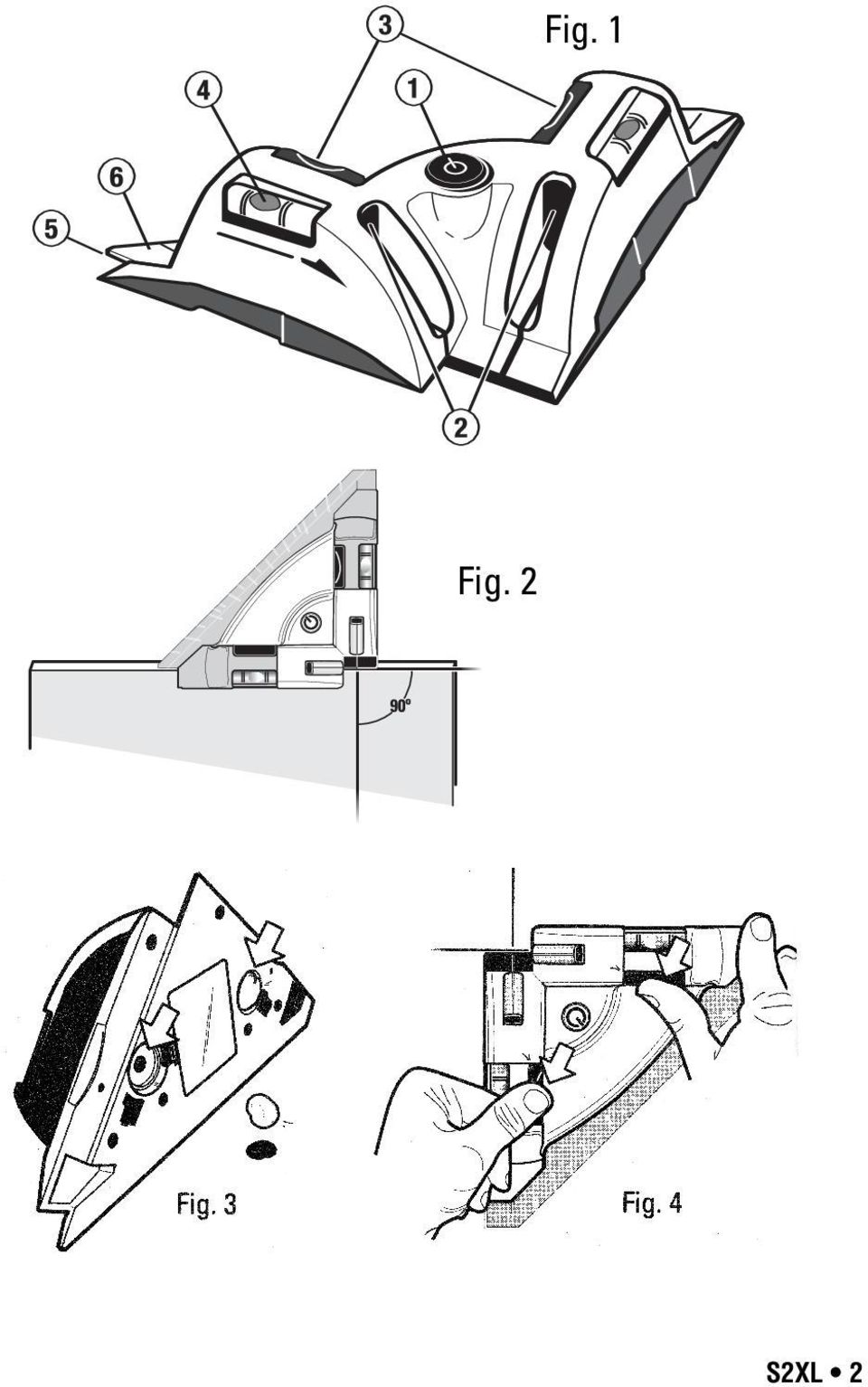 Fig. 1

3
4
1
6
5
2

Fig. 2

90°

Fig. 3

Fig. 4

S2XL • 2