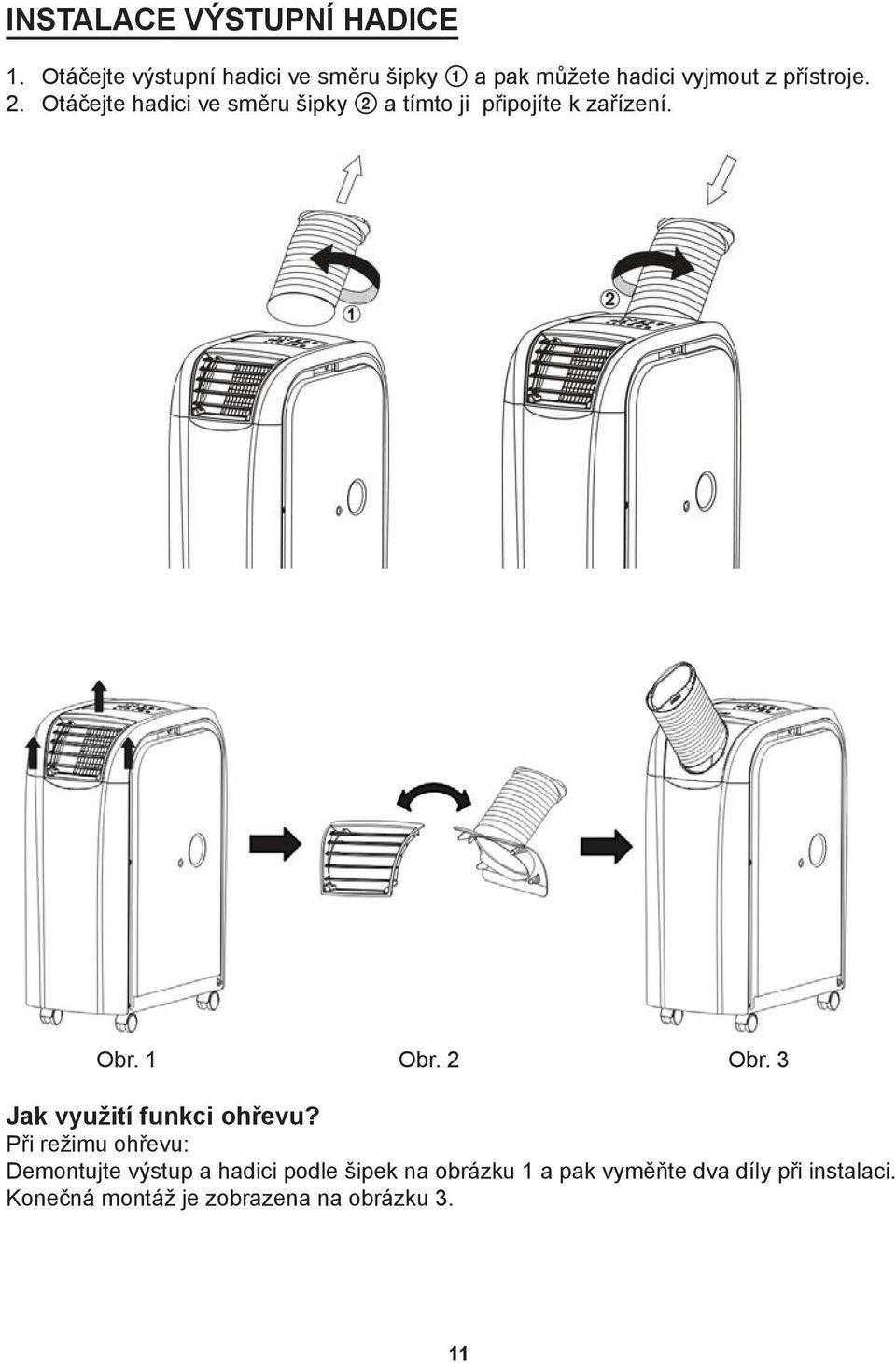 INSTALACE VÝSTUPNÍ HADICE

1. Otáčejte výstupní hadici ve směru šipky ① a pak můžete hadici vyjmout z přístroje.
2. Otáčejte hadici ve směru šipky ② a tímto ji připojíte k zařízení.

①

②

Obr. 1

Obr. 2

Obr. 3

Jak využití funkci ohřevu?
Při režimu ohřevu:
Demontujte výstup a hadici podle šipek na obrázku 1 a pak vyměňte dva díly při instalaci. Konečná montáž je zobrazena na obrázku 3.

11