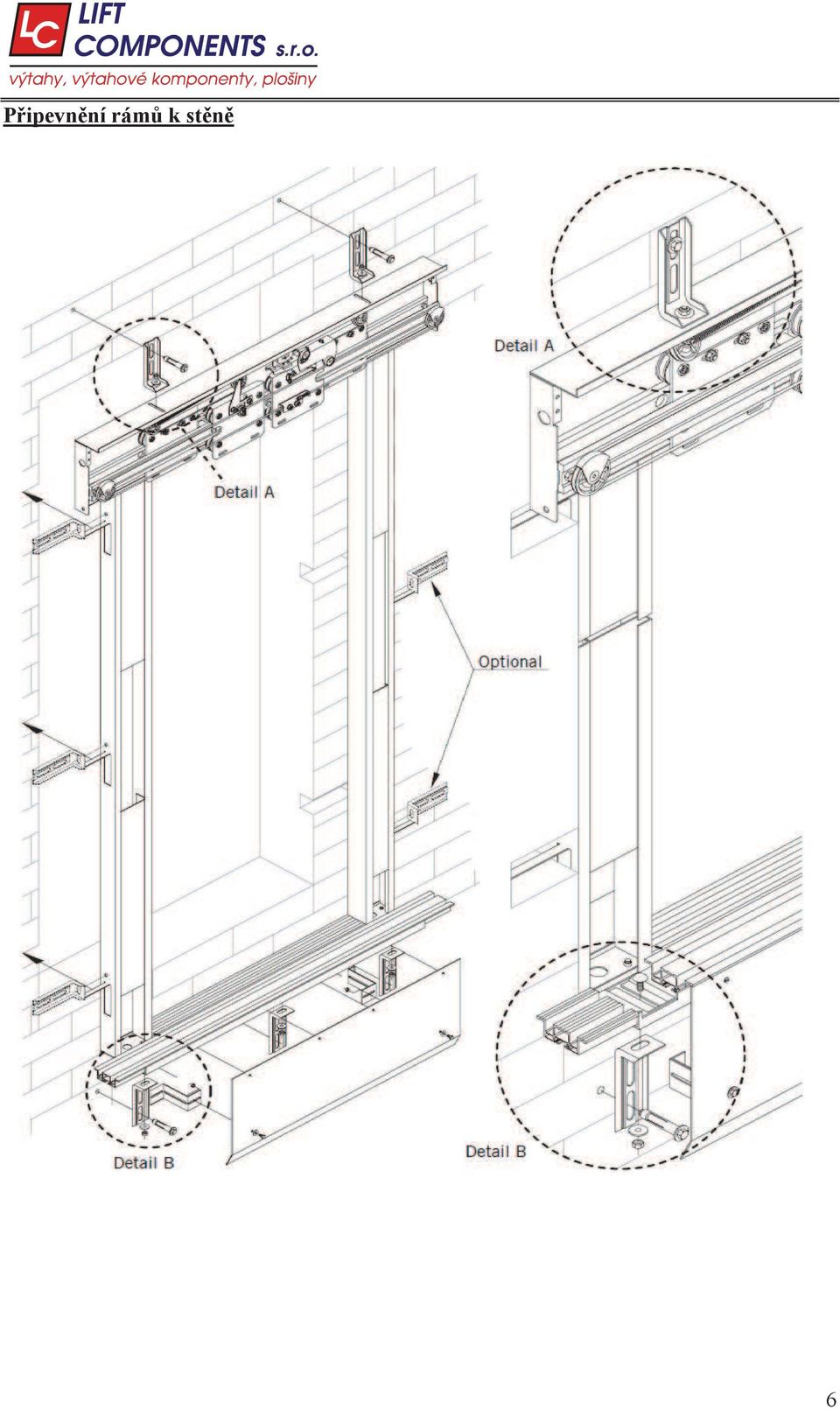 LC LIFT COMPONENTS s.r.o.
výtahy, výtahové komponenty, plošiny

Připevnění rámů k stěně

Detail A

Detail A

Optional

Detail B

Detail B

6