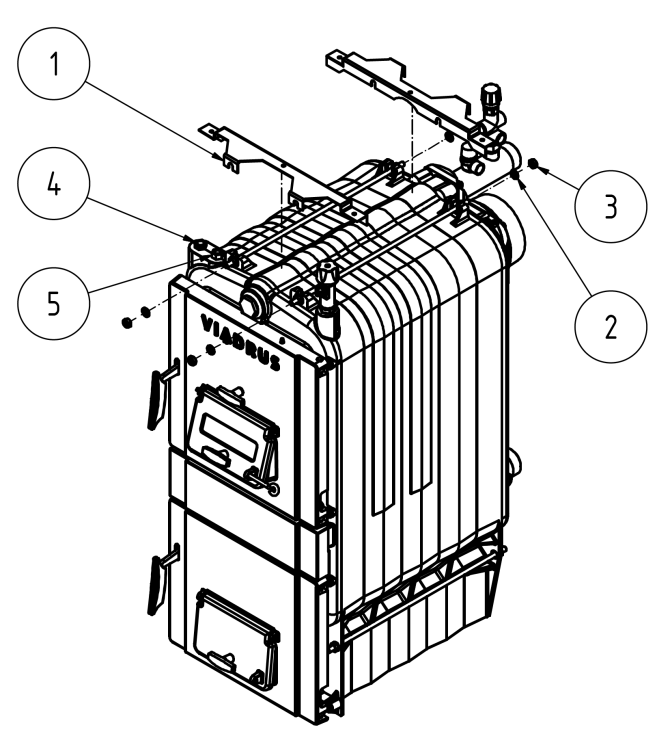 1

4

5

3

2

VIADRUS