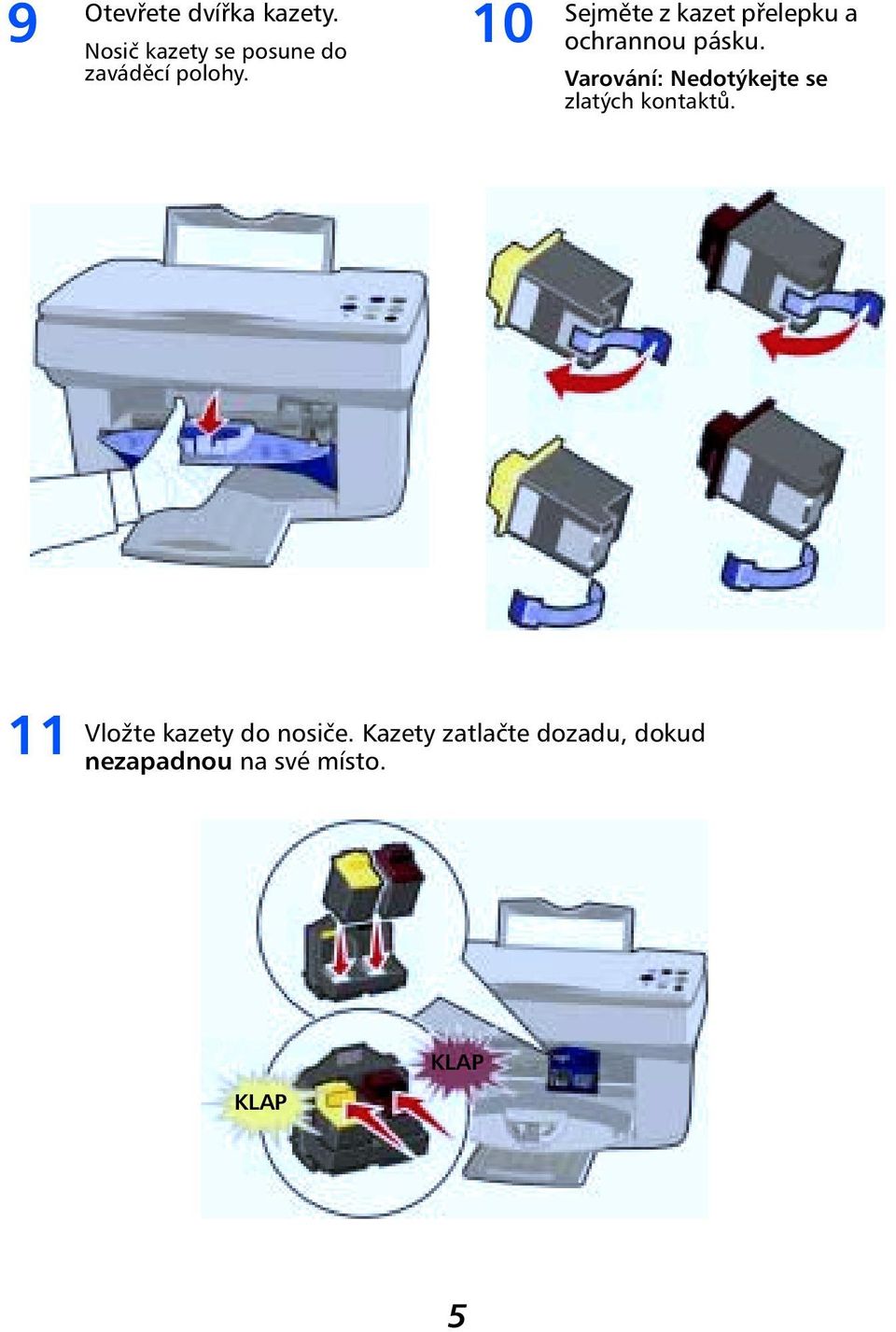 9
Otevřete dvířka kazety.

Nosič kazety se posune do zaváděcí polohy.

10
Sejměte z kazet přelepku a ochrannou pásku.

Varování: Nedotýkejte se zlatých kontaktů.

11
Vložte kazety do nosiče. Kazety zatlačte dozadu, dokud nezapadnou na své místo.

KLAP

KLAP

5