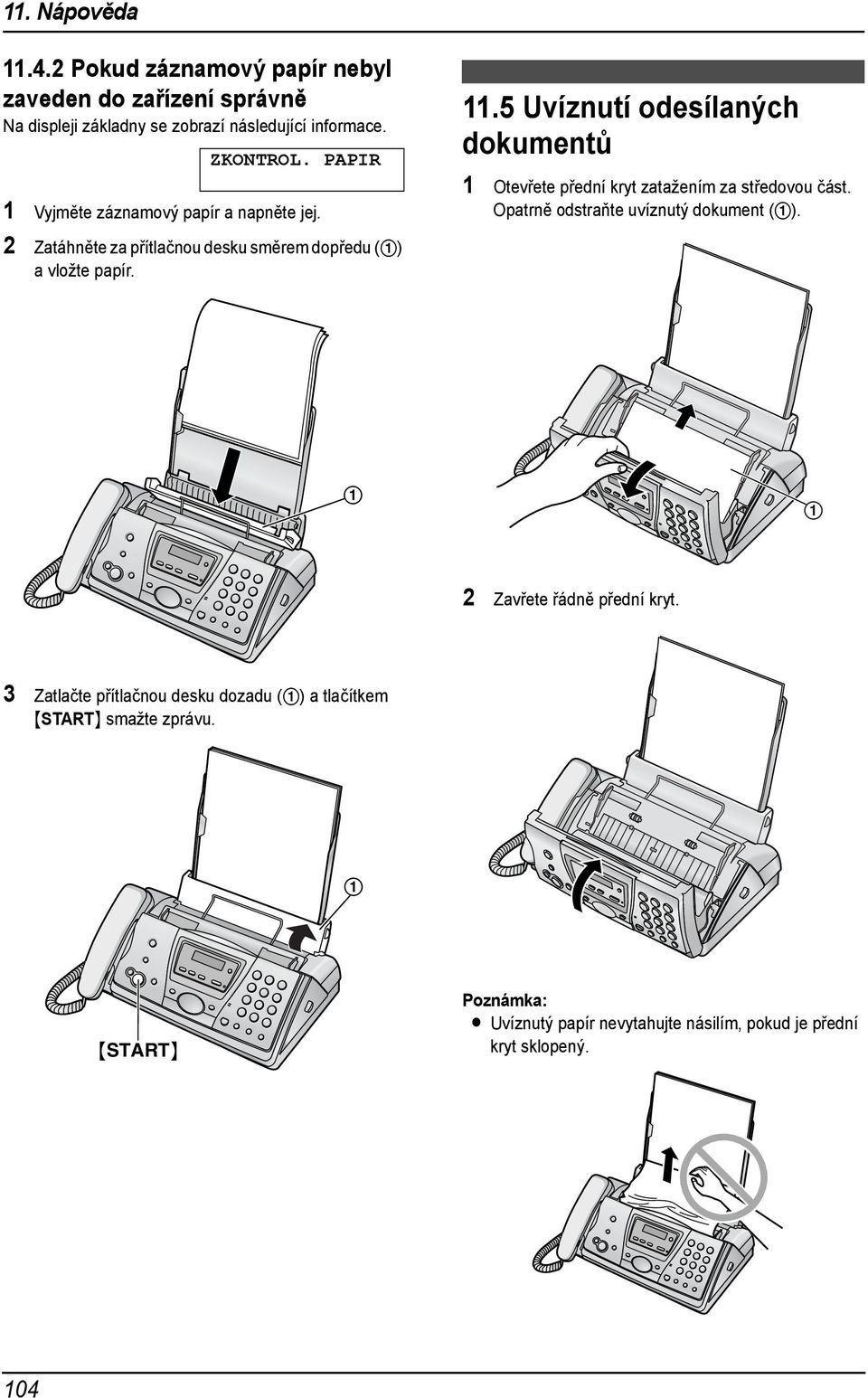 11. Nápověda

11.4.2 Pokud záznamový papír nebyl zaveden do zařízení správně

Na displeji základny se zobrazí následující informace.

ZKONTROL. PAPIR

1 Vyjměte záznamový papír a napněte jej.

2 Zatáhněte za přítlačnou desku směrem dopředu (①) a vložte papír.

①

3 Zatlačte přítlačnou desku dozadu (①) a tlačítkem {START} smažte zprávu.

①

{START}

11.5 Uvíznutí odesílaných dokumentů

1 Otevřete přední kryt zatažením za středovou část. Opatrně odstraňte uvíznutý dokument (①).

①

2 Zavřete řádně přední kryt.

Poznámka:
● Uvíznutý papír nevytahujte násilím, pokud je přední kryt sklopený.

104