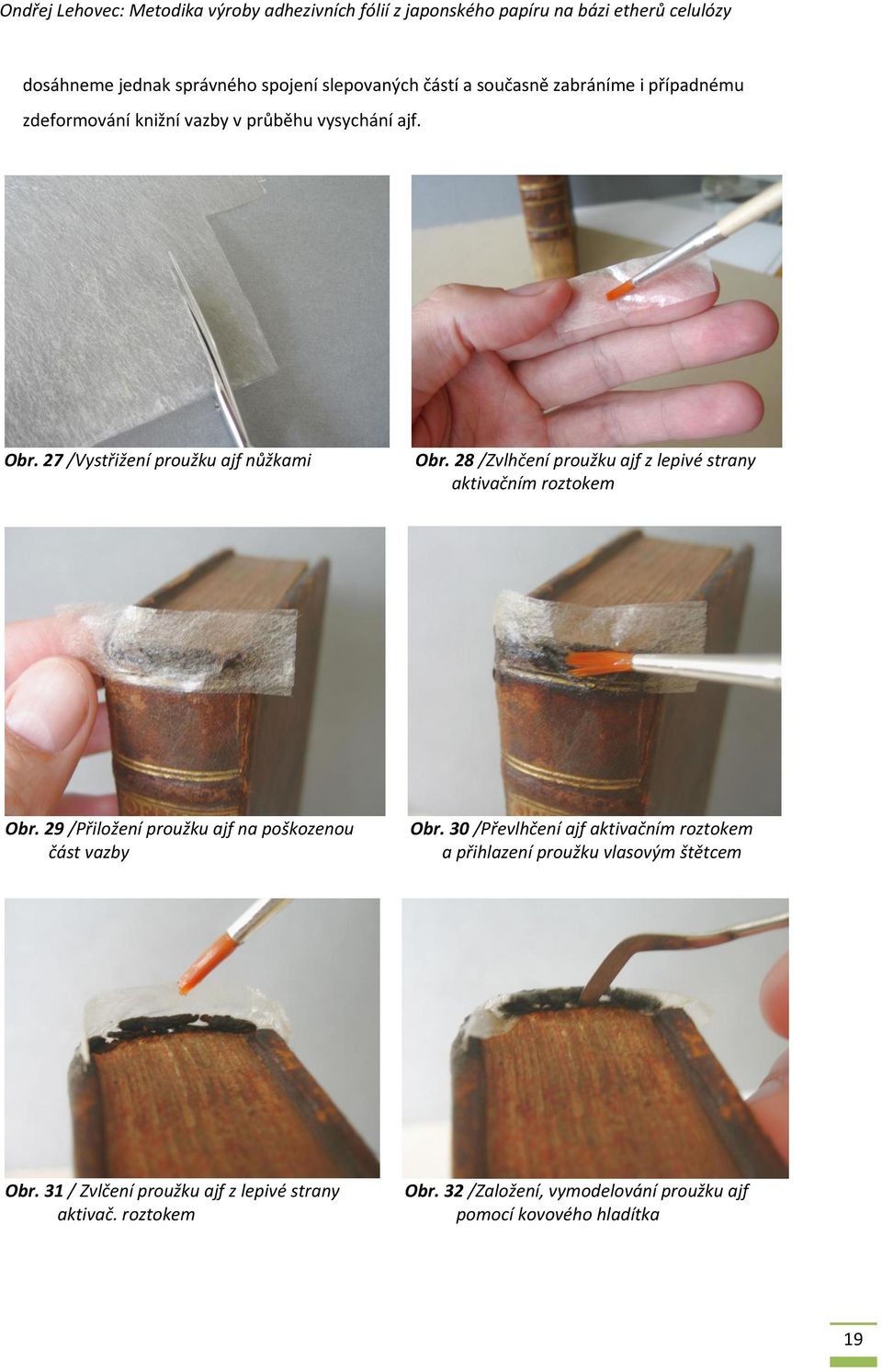 Ondřej Lehovec: Metodika výroby adhezivních fólií z japonského papíru na bázi etherů celulózy

dosáhneme jednak správného spojení slepovaných částí a současně zabráníme i případnému zdeformování knižní vazby v průběhu vysychání ajf.

Obr. 27 /Vystřižení proužku ajf nůžkami

Obr. 28 /Zvlhčení proužku ajf z lepivé strany aktivačním roztokem

Obr. 29 /Přiložení proužku ajf na poškozenou část vazby

Obr. 30 /Převlhčení ajf aktivačním roztokem a přihlazení proužku vlasovým štětcem

Obr. 31 / Zvlčení proužku ajf z lepivé strany aktivač. roztokem

Obr. 32 /Založení, vymodelování proužku ajf pomocí kovového hladítka

19