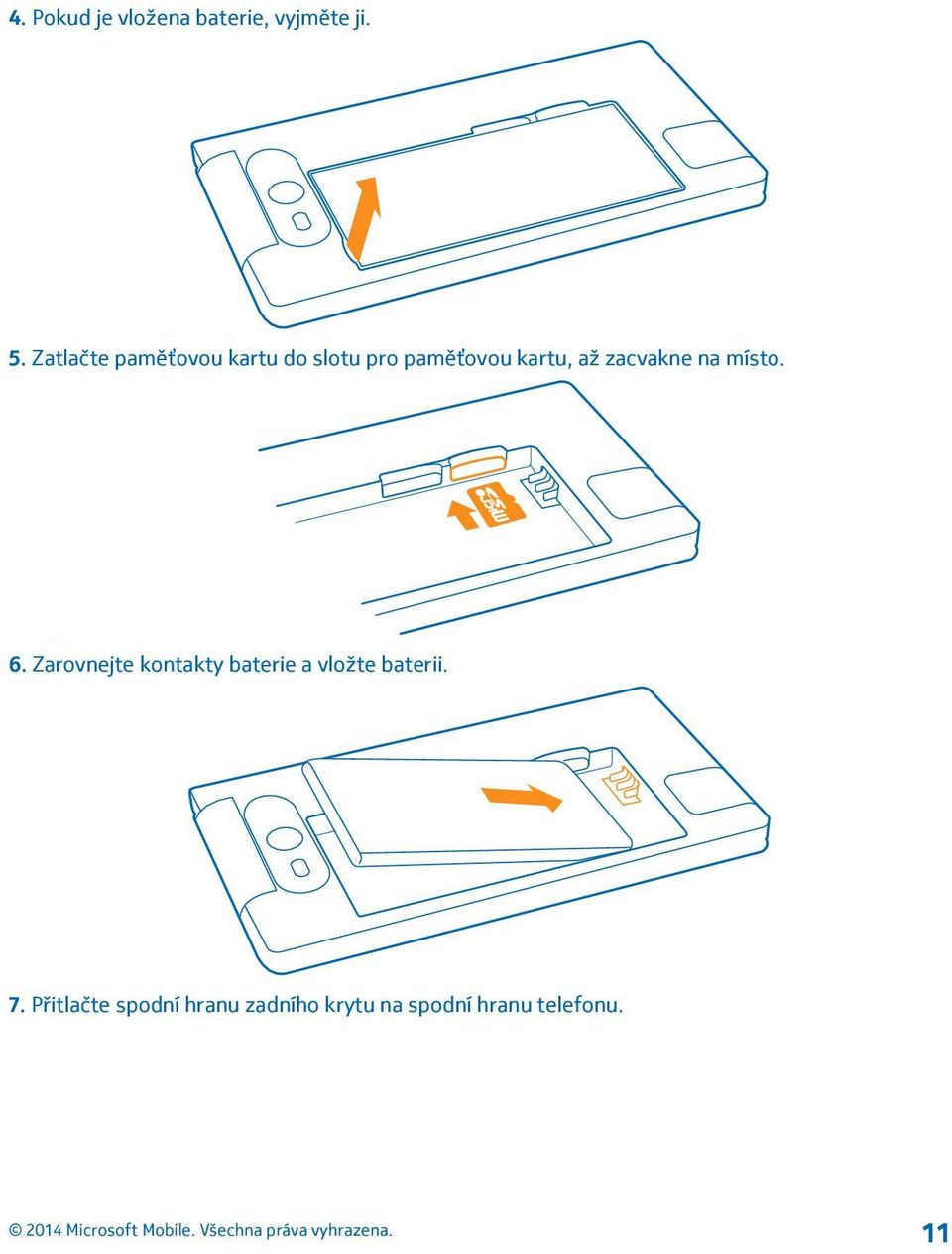 4. Pokud je vložena baterie, vyjměte ji.

5. Zatlačte paměťovou kartu do slotu pro paměťovou kartu, až zacvakne na místo.

6. Zarovnejte kontakty baterie a vložte baterii.

7. Přitlačte spodní hranu zadního krytu na spodní hranu telefonu.

© 2014 Microsoft Mobile. Všechna práva vyhrazena.

11