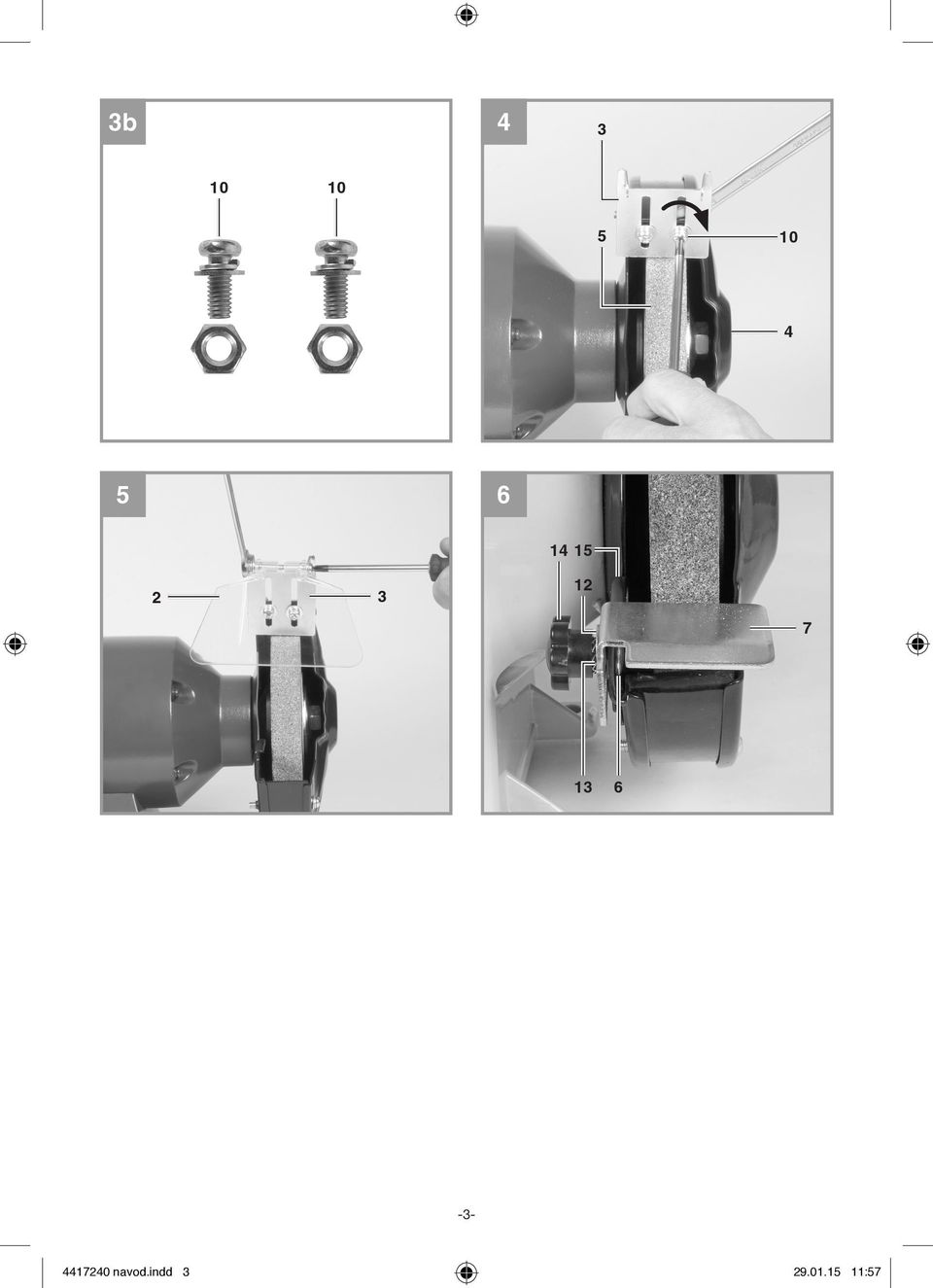 3b

10 10

4

3

5

10

4

5

2

3

6

14 15

12

7

13 6

-3-

4417240 navod.indd 3

29.01.15 11:57