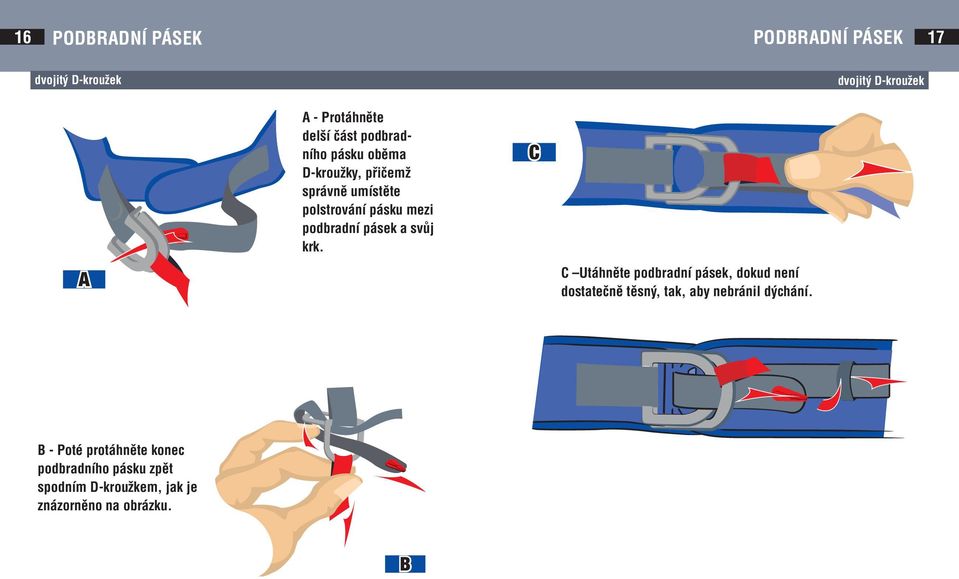 16 PODBRADNÍ PÁSEK

dvojitý D-kroužek

A - Protáhněte delší část podbradního pásku oběma D-kroužky, přičemž správně umístěte polstrování pásku mezi podbradní pásek a svůj krk.

A

B - Poté protáhněte konec podbradního pásku zpět spodním D-kroužkem, jak je znázorněno na obrázku.

B

PODBRADNÍ PÁSEK 17

dvojitý D-kroužek

C

C –Utáhněte podbradní pásek, dokud není dostatečně těsný, tak, aby nebránil dýchání.