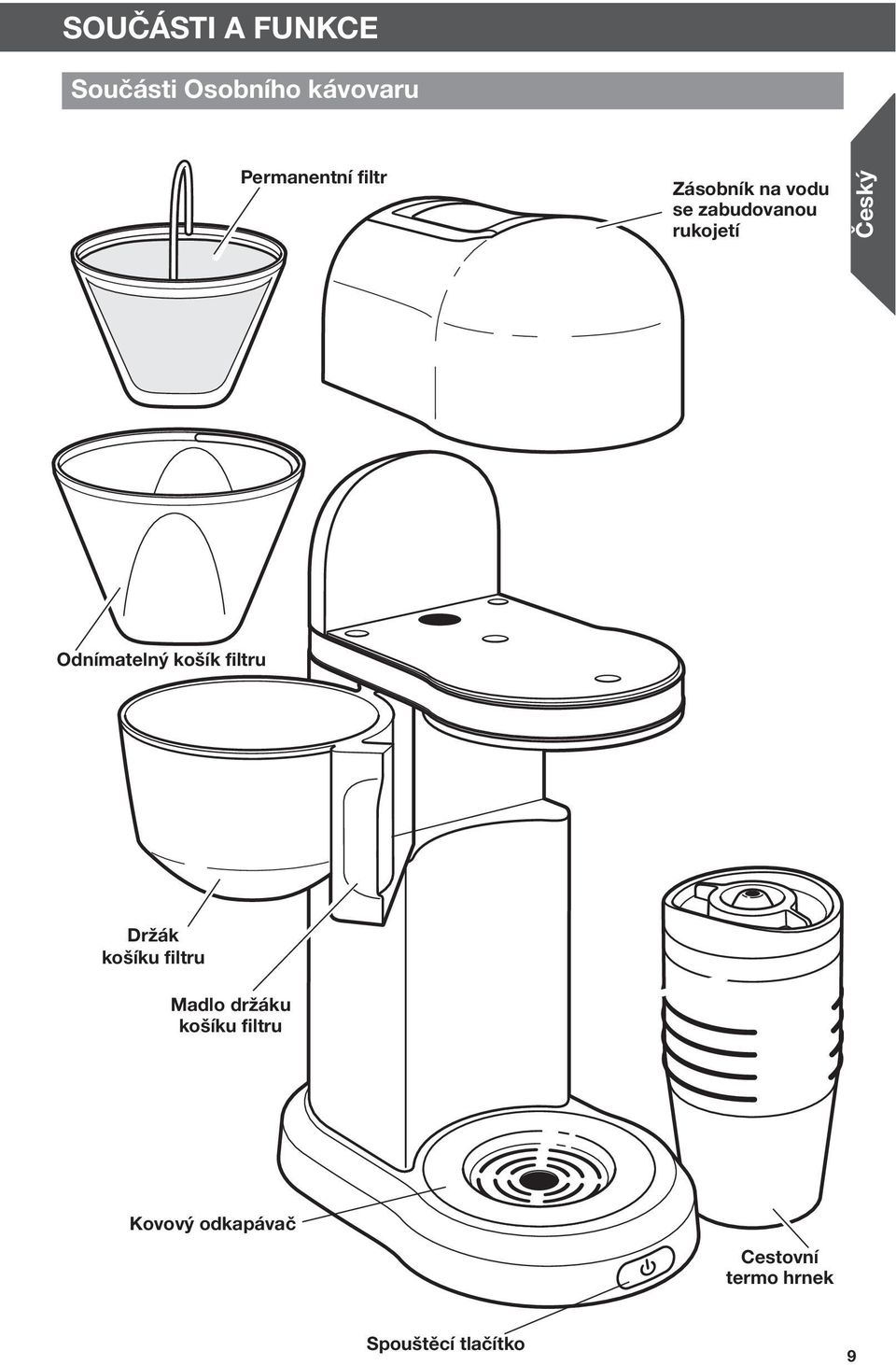 SOUČÁSTI A FUNKCE

Součásti Osobního kávovaru

Český

Permanentní filtr

Zásobník na vodu se zabudovanou rukojetí

Odnímatelný košík filtru

Držák košíku filtru

Madlo držáku košíku filtru

Kovový odkapávač

Cestovní termo hrnek

Spouštěcí tlačítko

9