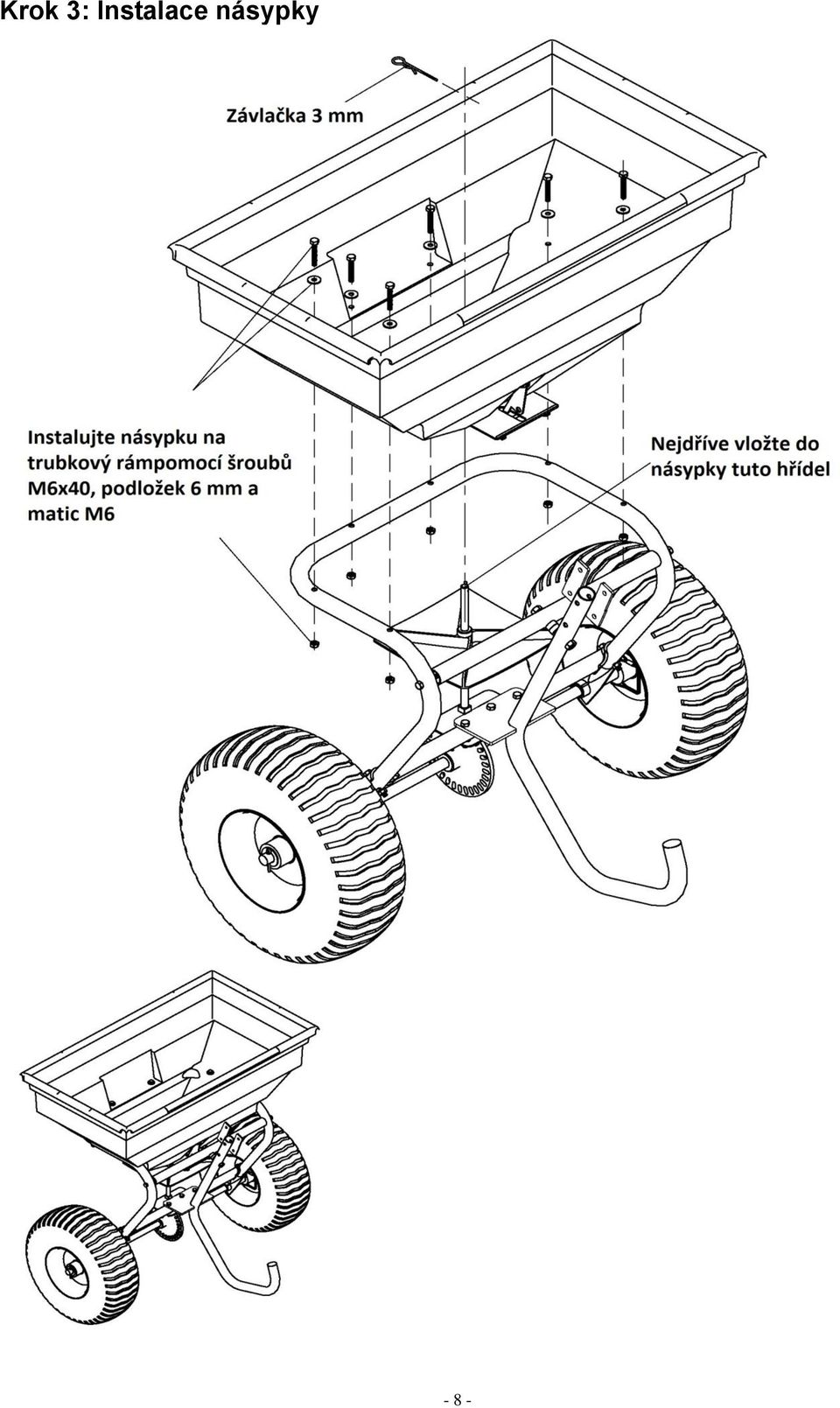 Krok 3: Instalace násypky

Závlačka 3 mm

Instalujte násypku na trubkový rámpomocí šroubů M6x40, podložek 6 mm a matic M6

Nejdříve vložte do násypky tuto hřídel

- 8 -