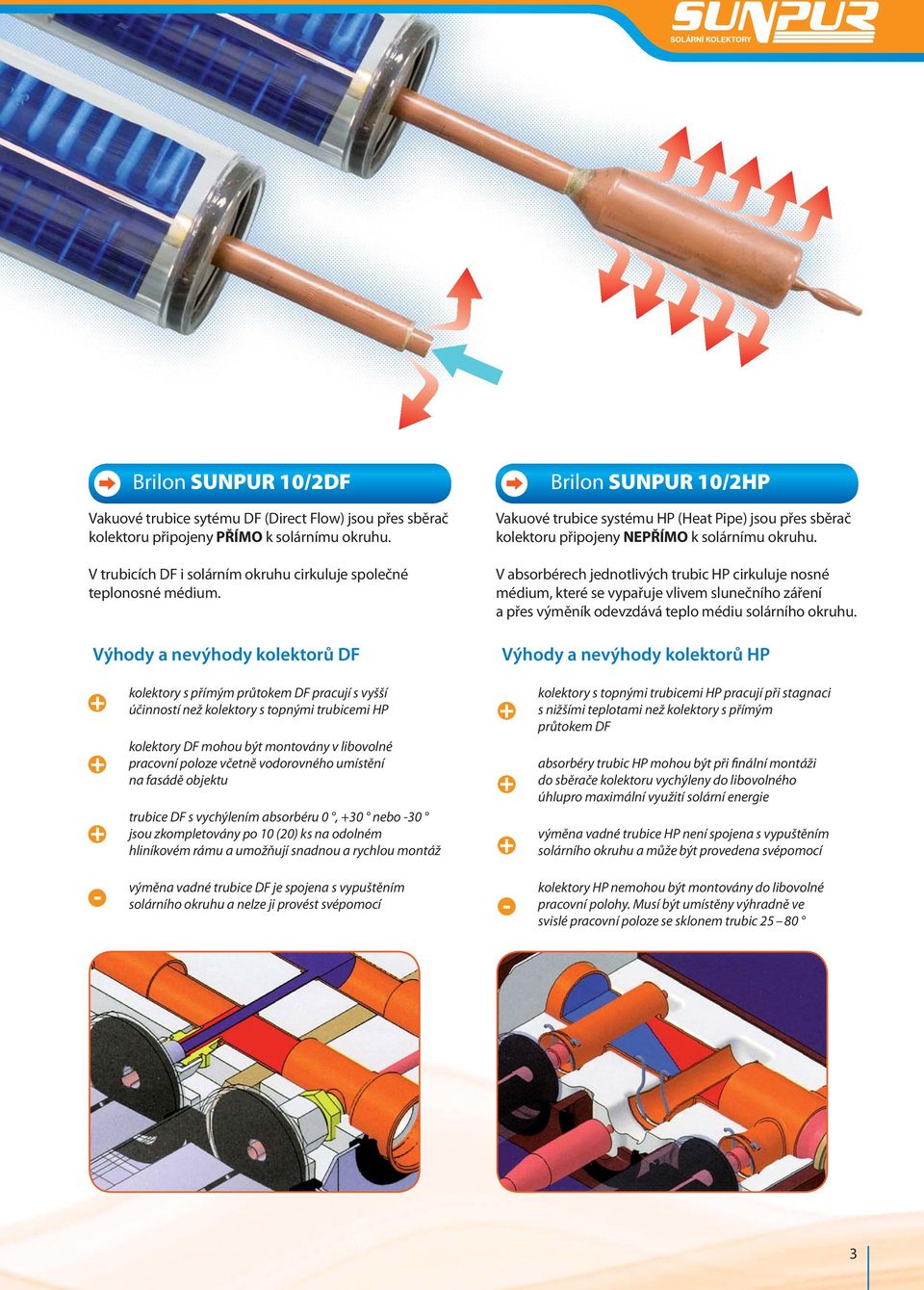 SUNPUR
SOLÁRNÍ KOLEKTORY

Brilon SUNPUR 10/2DF

Vakuové trubice sytému DF (Direct Flow) jsou přes sběrač kolektoru připojeny PŘÍMO k solárnímu okruhu.

V trubicích DF i solárním okruhu cirkuluje společné teplonosné médium.

Výhody a nevýhody kolektorů DF

+ kolektory s přímým průtokem DF pracují s vyšší účinností než kolektory s topnými trubicemi HP

+ kolektory DF mohou být montovány v libovolné pracovní poloze včetně vodorovného umístění na fasádě objektu

+ trubice DF s vychýlením absorbéru 0 °, +30 ° nebo -30 ° jsou zkompletovány po 10 (20) ks na odolném hliníkovém rámu a umožňují snadnou a rychlou montáž

- výměna vadné trubice DF je spojena s vypuštěním solárního okruhu a nelze ji provést svépomocí

Brilon SUNPUR 10/2HP

Vakuové trubice systému HP (Heat Pipe) jsou přes sběrač kolektoru připojeny NEPŘÍMO k solárnímu okruhu.

V absorbérech jednotlivých trubic HP cirkuluje nosné médium, které se vypařuje vlivem slunečního záření a přes výměník odevzdává teplo médiu solárního okruhu.

Výhody a nevýhody kolektorů HP

+ kolektory s topnými trubicemi HP pracují při stagnaci s nižšími teplotami než kolektory s přímým průtokem DF

+ absorbéry trubic HP mohou být při finální montáži do sběrače kolektoru vychýleny do libovolného úhlupro maximální využití solární energie

+ výměna vadné trubice HP není spojena s vypuštěním solárního okruhu a může být provedena svépomocí

- kolektory HP nemohou být montovány do libovolné pracovní polohy. Musí být umístěny výhradně ve svislé pracovní poloze se sklonem trubic 25 – 80 °

3