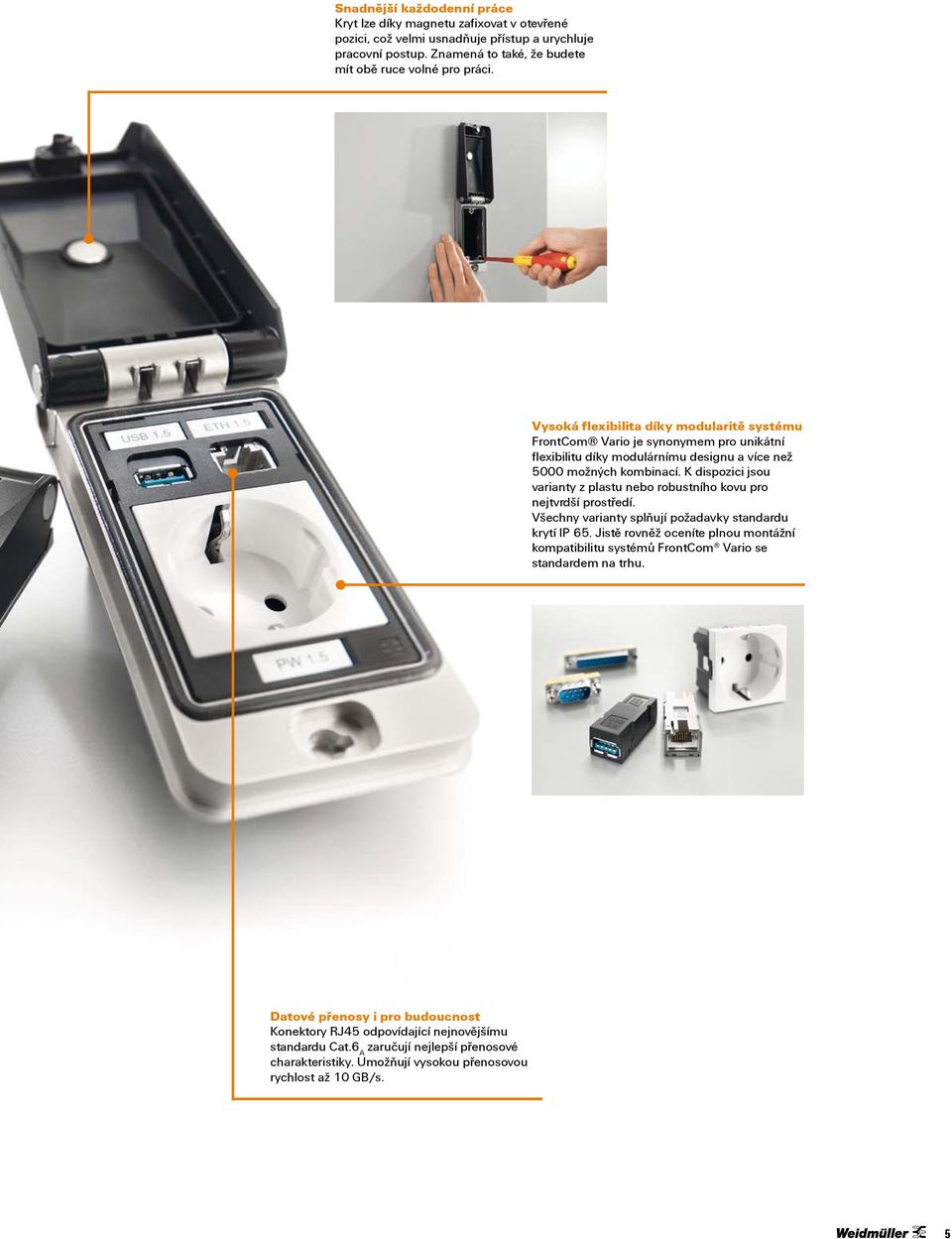 Snadnější každodenní práce
Kryt lze díky magnetu zafixovat v otevřené pozici, což velmi usnadňuje přístup a urychluje pracovní postup. Znamená to také, že budete mít obě ruce volné pro práci.

USB 1.5
ETH 1.5
PW 1.5

Vysoká flexibilita díky modularitě systému
FrontCom® Vario je synonymem pro unikátní flexibilitu díky modulárnímu designu a více než 5000 možných kombinací. K dispozici jsou varianty z plastu nebo robustního kovu pro nejtvrdší prostředí.
Všechny varianty splňují požadavky standardu krytí IP 65. Jistě rovněž oceníte plnou montážní kompatibilitu systémů FrontCom® Vario se standardem na trhu.

Datové přenosy i pro budoucnost
Konektory RJ45 odpovídající nejnovějšímu standardu Cat.6$_A$ zaručují nejlepší přenosové charakteristiky. Umožňují vysokou přenosovou rychlost až 10 GB/s.

Weidmüller
5