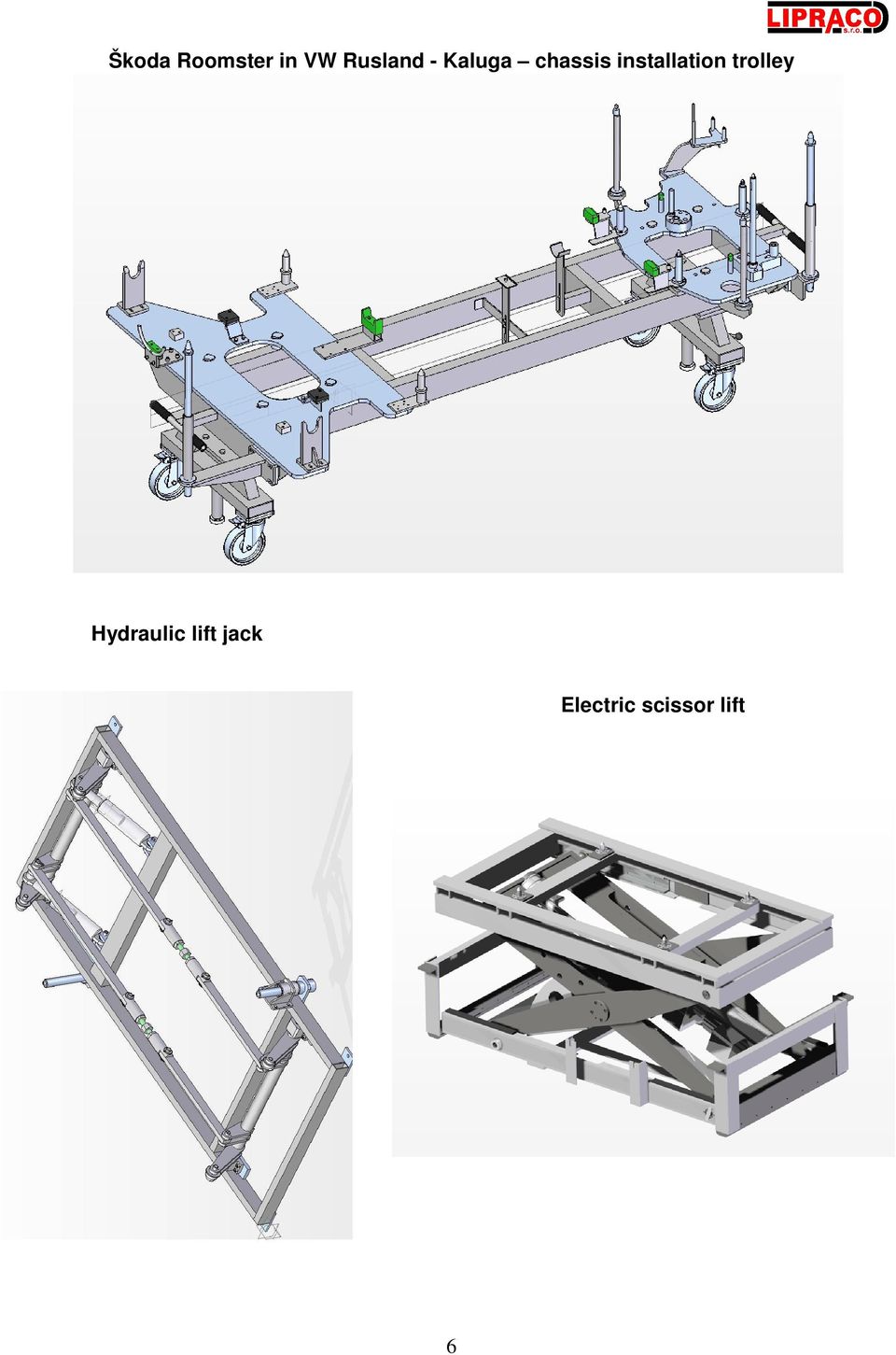 LIPRACO s.r.o.

Škoda Roomster in VW Rusland - Kaluga – chassis installation trolley

Hydraulic lift jack

Electric scissor lift

6