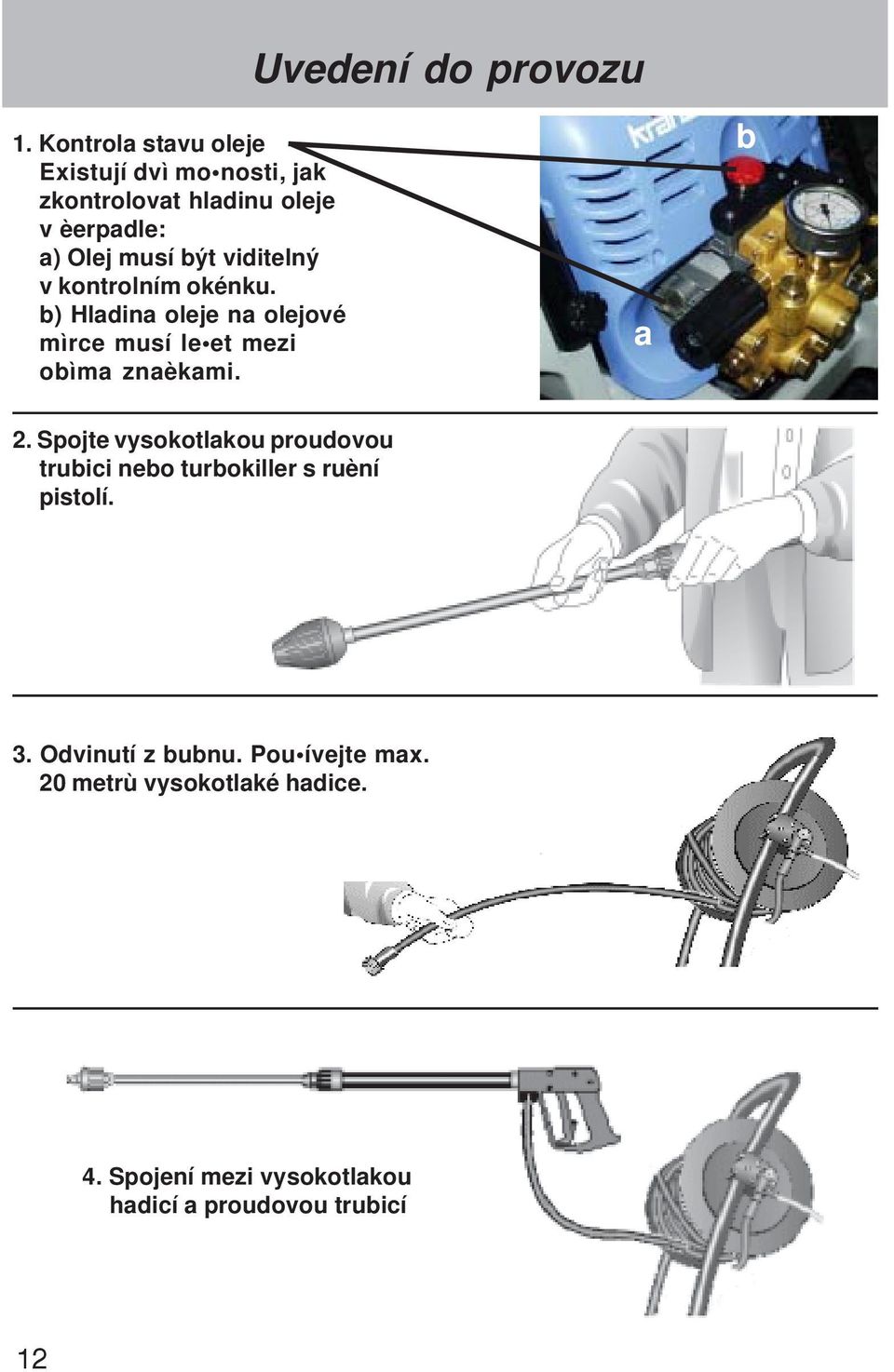 Uvedení do provozu

1. Kontrola stavu oleje
Existují dvì mo•nosti, jak zkontrolovat hladinu oleje v èerpadle:
a) Olej musí být viditelný v kontrolním okénku.
b) Hladina oleje na olejové mìrce musí le•et mezi obìma znaèkami.

b

a

2. Spojte vysokotlakou proudovou trubici nebo turbokiller s ruèní pistolí.

3. Odvinutí z bubnu. Pou•ívejte max. 20 metrù vysokotlaké hadice.

4. Spojení mezi vysokotlakou hadicí a proudovou trubicí

12