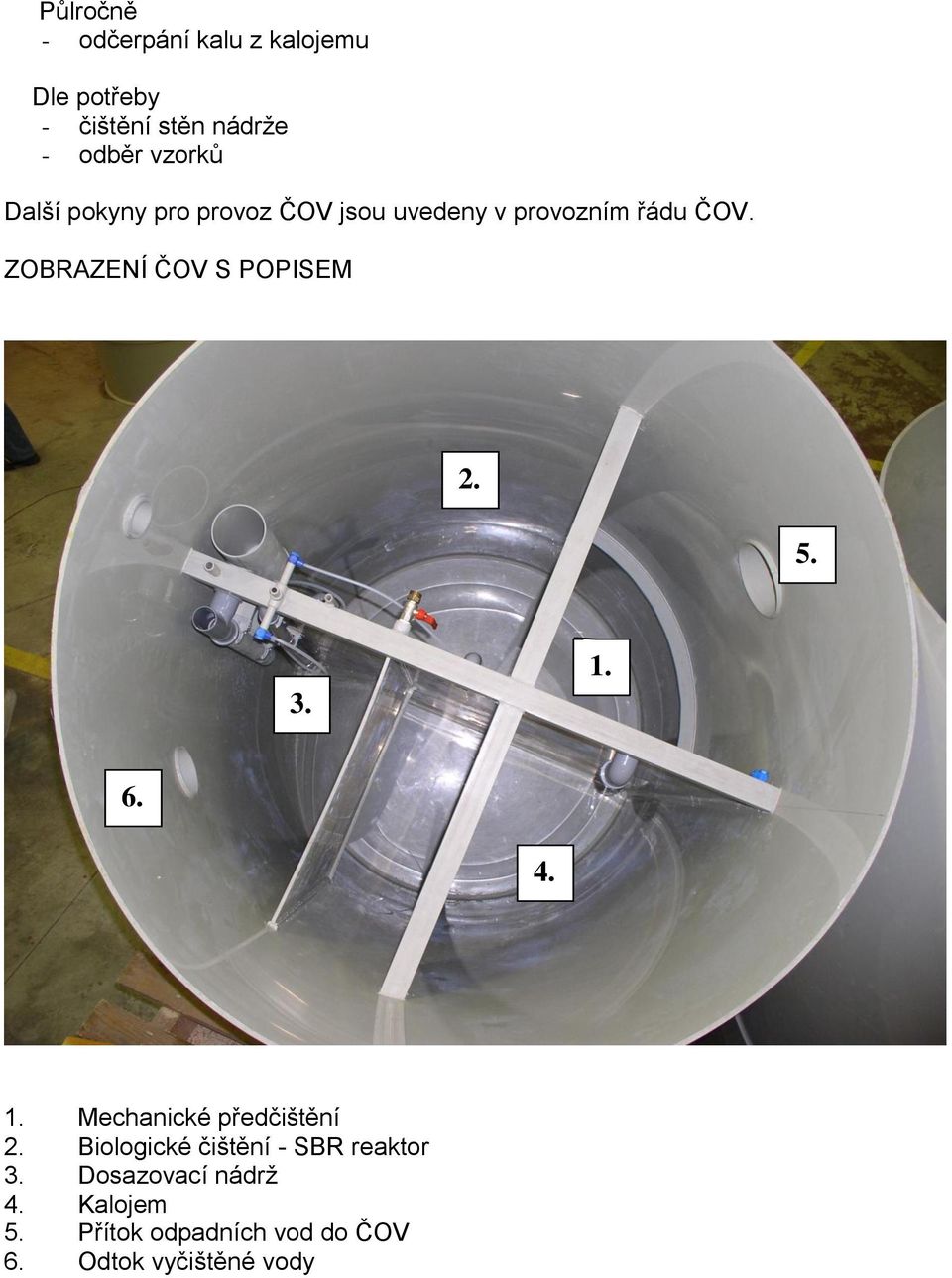 Půlročně
- odčerpání kalu z kalojemu

Dle potřeby
- čištění stěn nádrže
- odběr vzorků

Další pokyny pro provoz ČOV jsou uvedeny v provozním řádu ČOV.

ZOBRAZENÍ ČOV S POPISEM

2.

5.

1.

3.

6.

4.

1. Mechanické předčištění
2. Biologické čištění - SBR reaktor
3. Dosazovací nádrž
4. Kalojem
5. Přítok odpadních vod do ČOV
6. Odtok vyčištěné vody