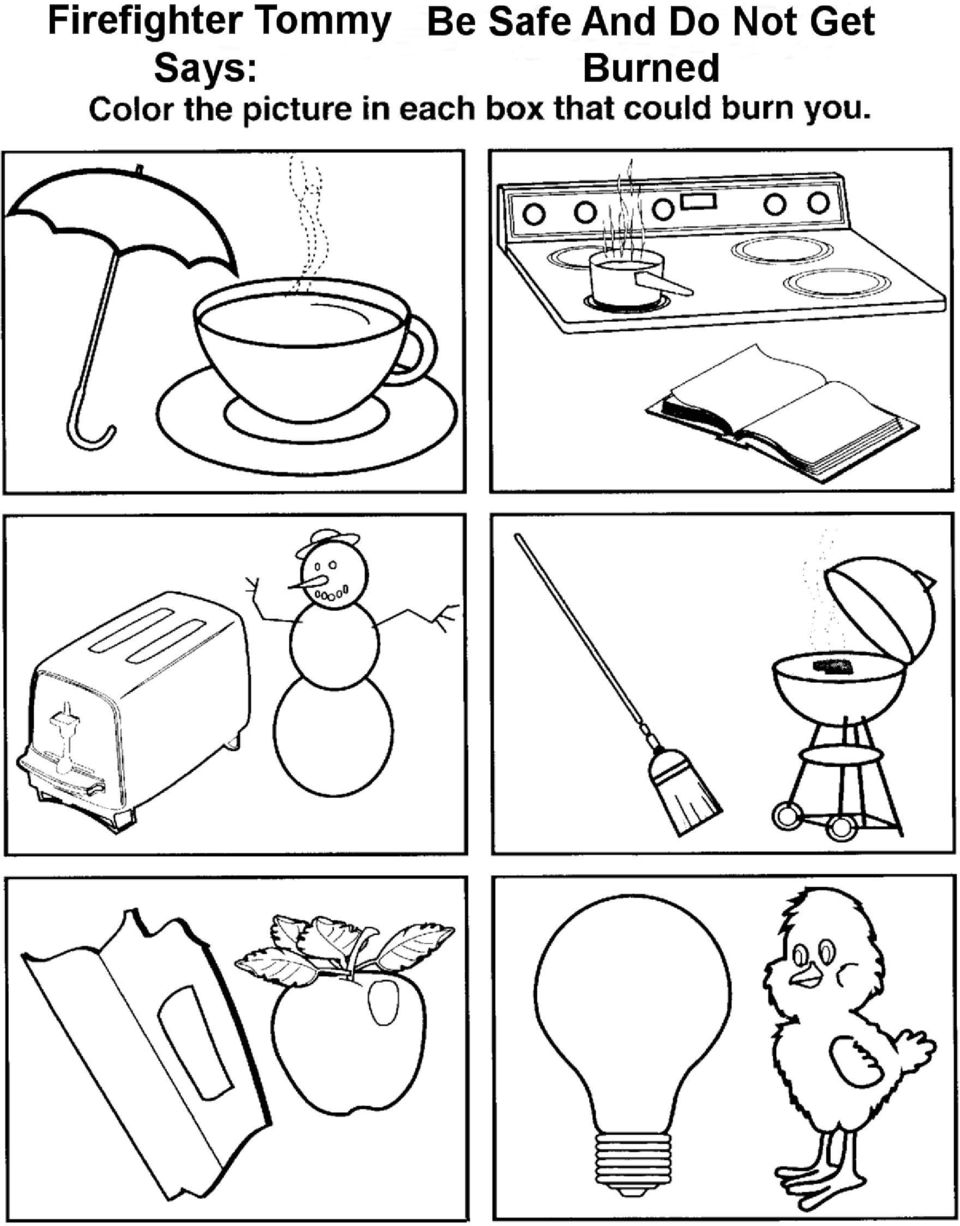 Firefighter Tommy Says:

Be Safe And Do Not Get Burned

Color the picture in each box that could burn you.