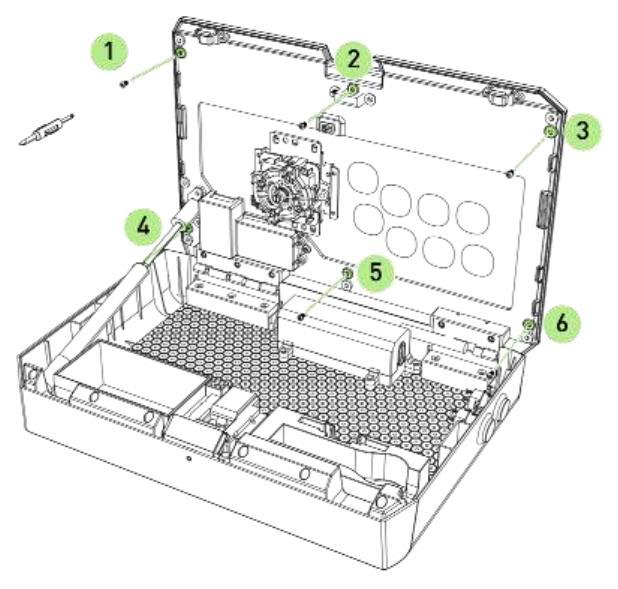 1
2
3
4
5
6