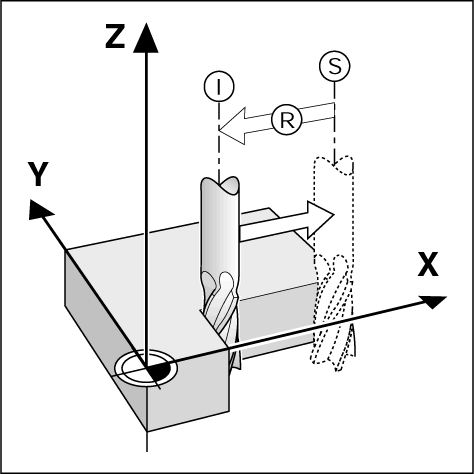 Z
S
I
R
Y
X