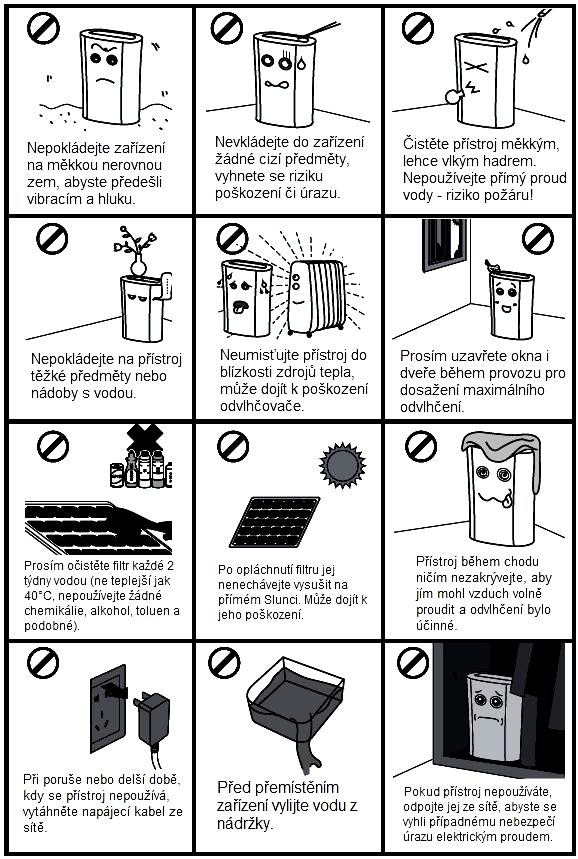 Nepokládejte zařízení na měkkou nerovnou zem, abyste předešli vibracím a hluku.

Nevkládejte do zařízení žádné cizí předměty, vyhnete se riziku poškození či úrazu.

Čistěte přístroj měkkým, lehce vlkým hadrem. Nepoužívejte přímý proud vody - riziko požáru!

Nepokládejte na přístroj těžké předměty nebo nádoby s vodou.

Neumisťujte přístroj do blízkosti zdrojů tepla, může dojít k poškození odvlhčovače.

Prosím uzavřete okna i dveře během provozu pro dosažení maximálního odvlhčení.

Prosím očistěte filtr každé 2 týdny vodou (ne teplejší jak 40°C, nepoužívejte žádné chemikálie, alkohol, toluen a podobné).

Po opláchnutí filtru jej nenechávejte vysušit na přímém Slunci. Může dojít k jeho poškození.

Přístroj během chodu ničím nezakrývejte, aby jím mohl vzduch volně proudit a odvlhčení bylo účinné.

Při poruše nebo delší době, kdy se přístroj nepoužívá, vytáhněte napájecí kabel ze sítě.

Před přemístěním zařízení vylijte vodu z nádržky.

Pokud přístroj nepoužíváte, odpojte jej ze sítě, abyste se vyhli případnému nebezpečí úrazu elektrickým proudem.