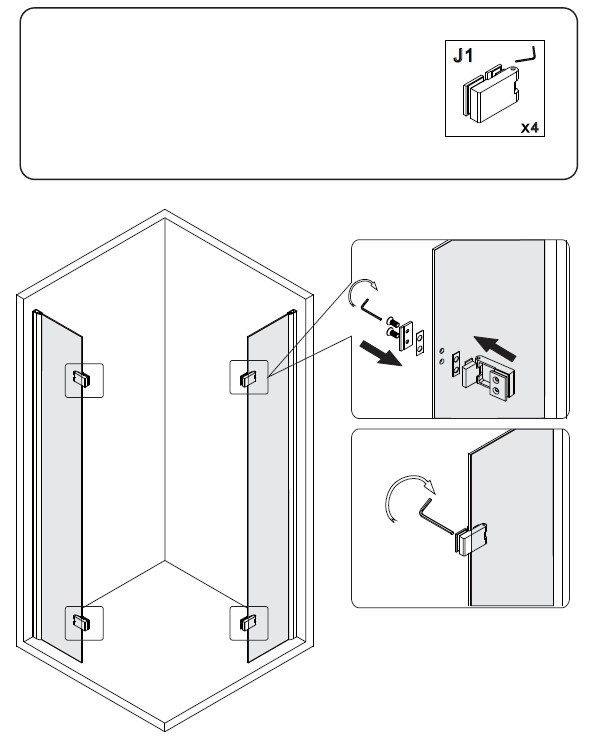 J1

x4