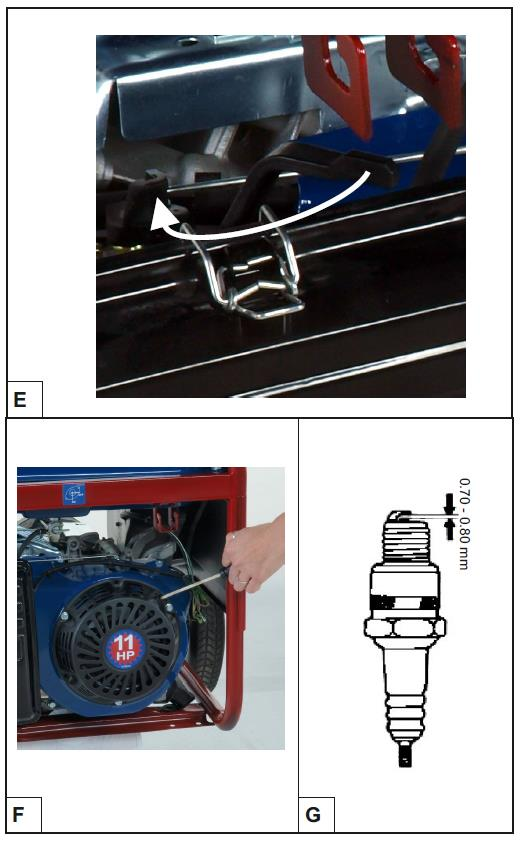 E

11 HP

F

0.70 - 0.80 mm

G