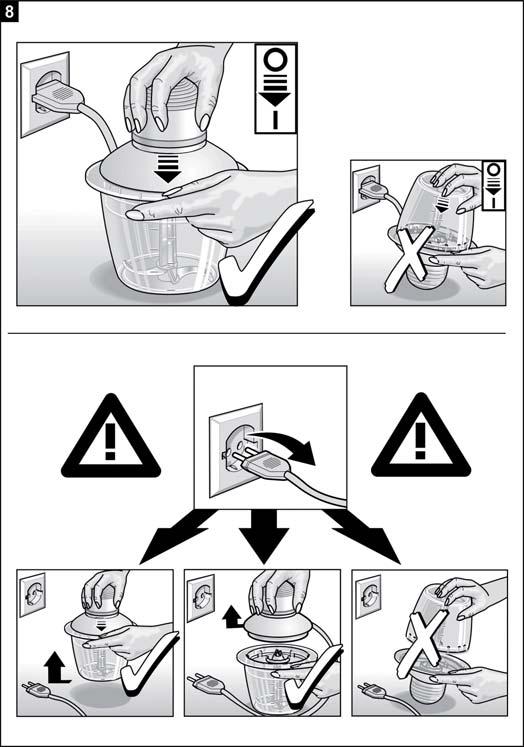 8

O
I

O
I