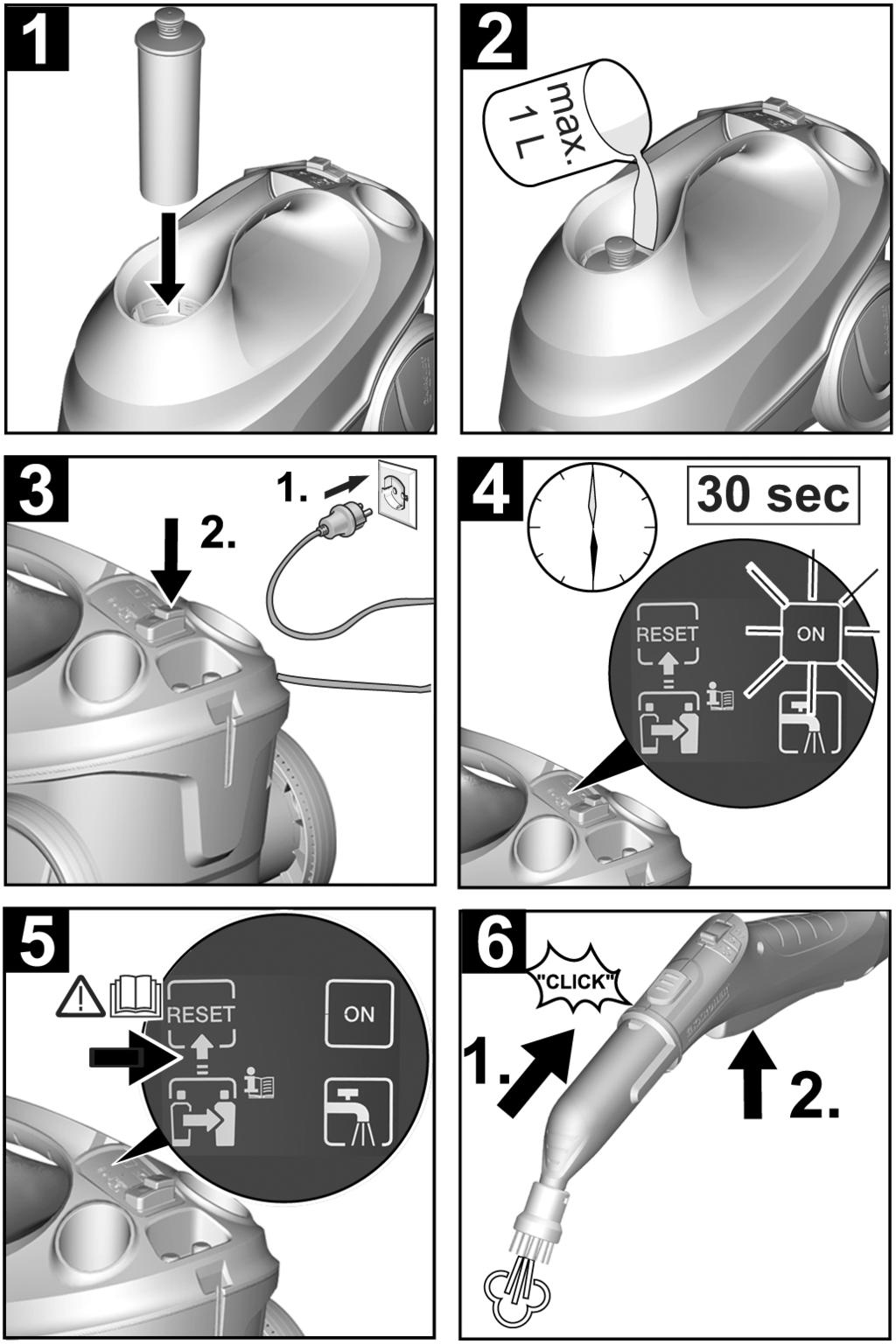 1

2

max.
1 L

3

1.

2.

4

30 sec

RESET

ON

5

RESET

ON

6

"CLICK"

1.

2.