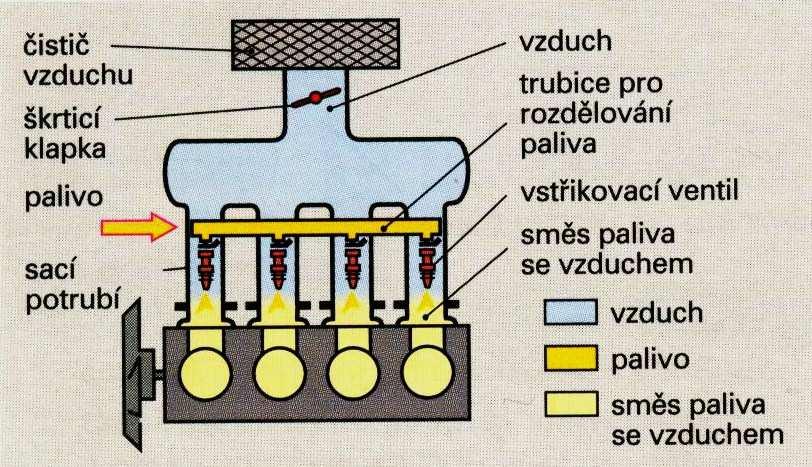 čistič vzduchu

škrticí klapka

palivo

sací potrubí

vzduch

trubice pro rozdělování paliva

vstřikovací ventil

směs paliva se vzduchem

vzduch

palivo

směs paliva se vzduchem