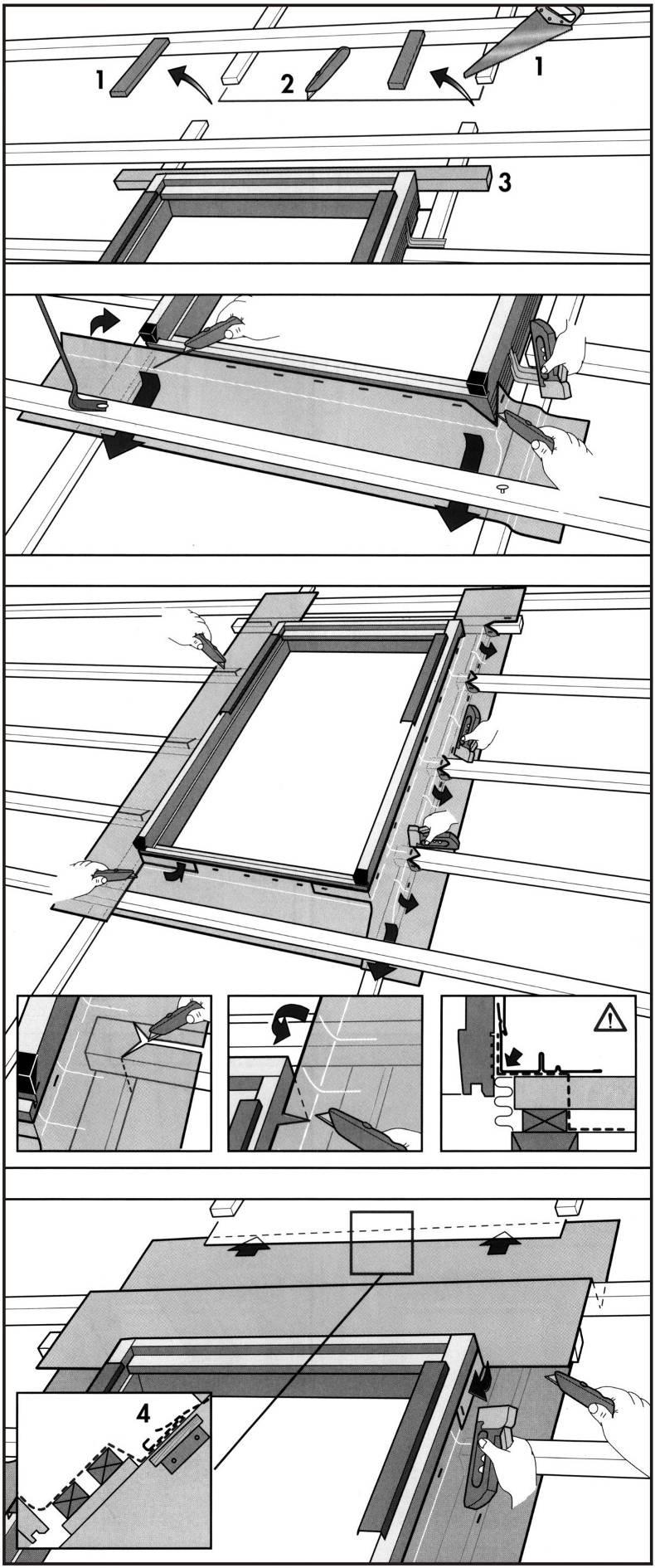 1
2
1
3
4