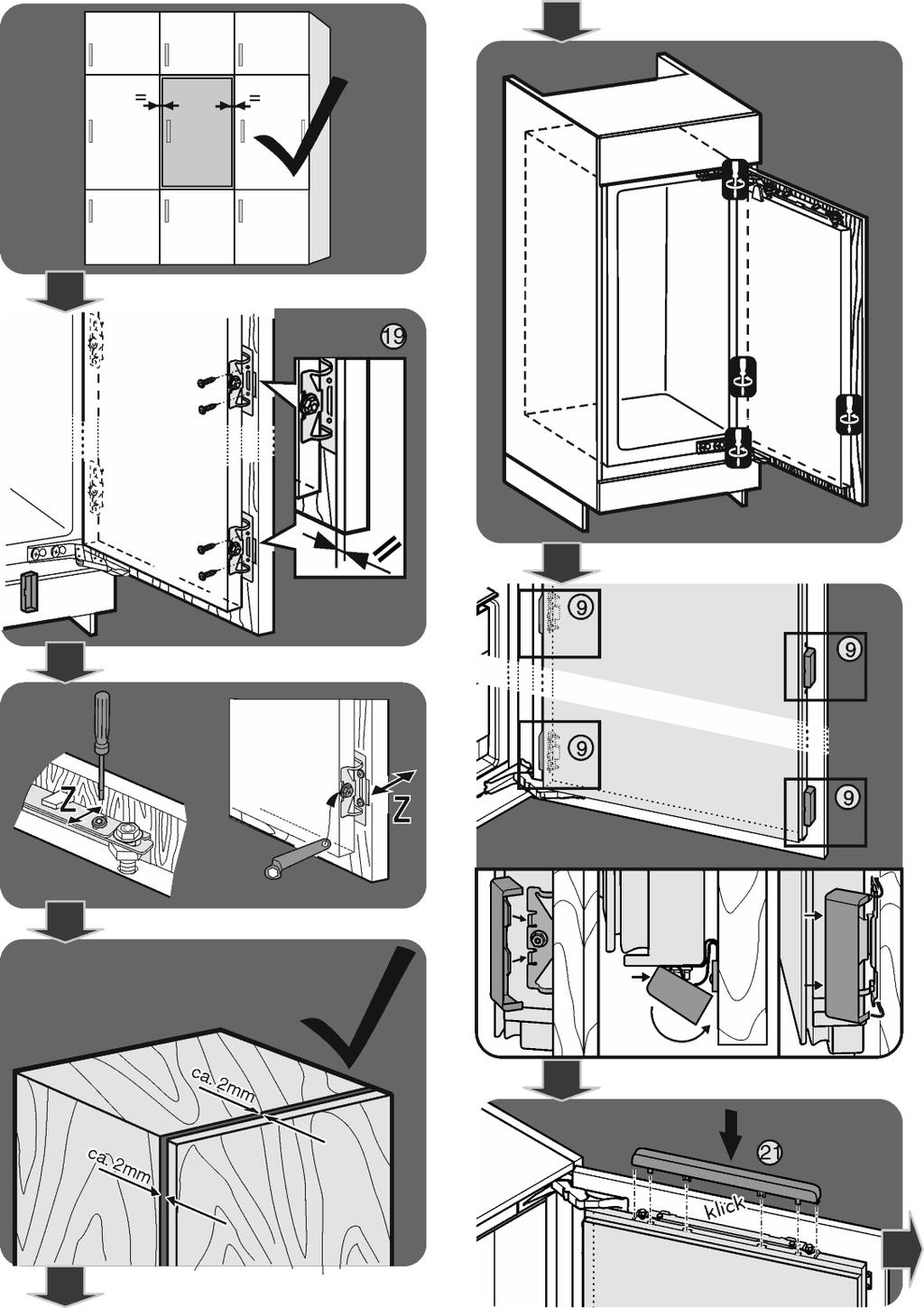 =
=
19
Z
Z
ca. 2mm
ca. 2mm
9
9
9
9
21
klick