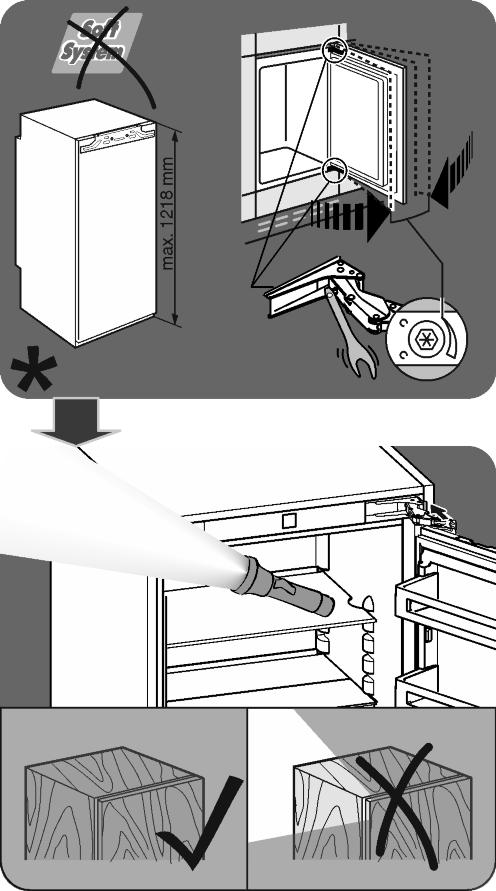 Soft System

max. 1218 mm

*