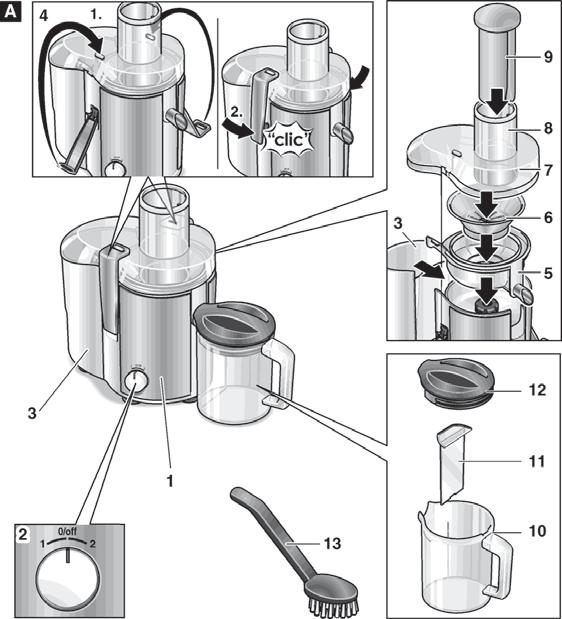 A

4 1.

2.

"clic"

9

8

7

6

3

5

3

1

12

11

10

13

2

0/off

1 2