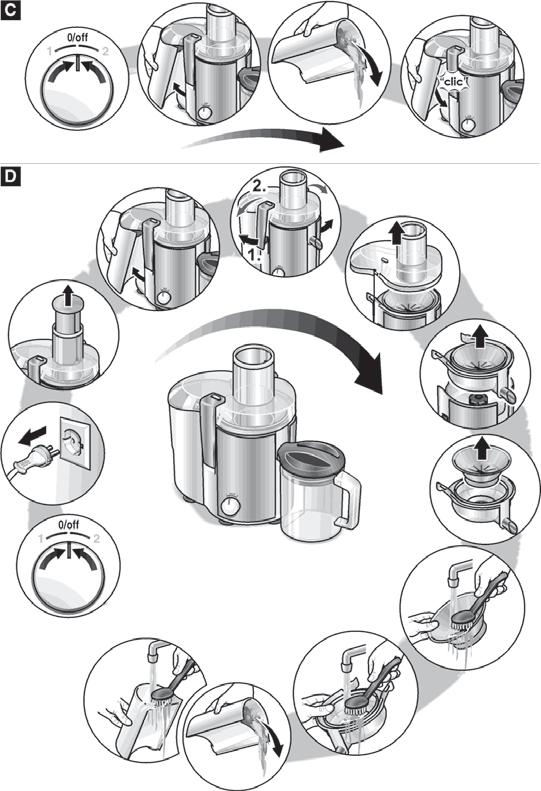 C

0/off
1 2

clic

D

2.
1.

0/off
1 2