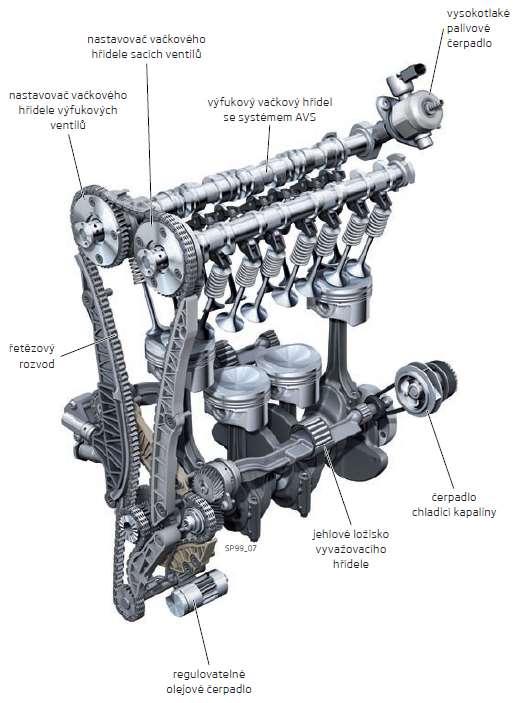 vysokotlaké palivové čerpadlo

nastavovač vačkového hřídele sacích ventilů

nastavovač vačkového hřídele výfukových ventilů

výfukový vačkový hřídel se systémem AVS

řetězový rozvod

čerpadlo chladicí kapaliny

jehlové ložisko vyvažovacího hřídele

SP99_07

regulovatelné olejové čerpadlo