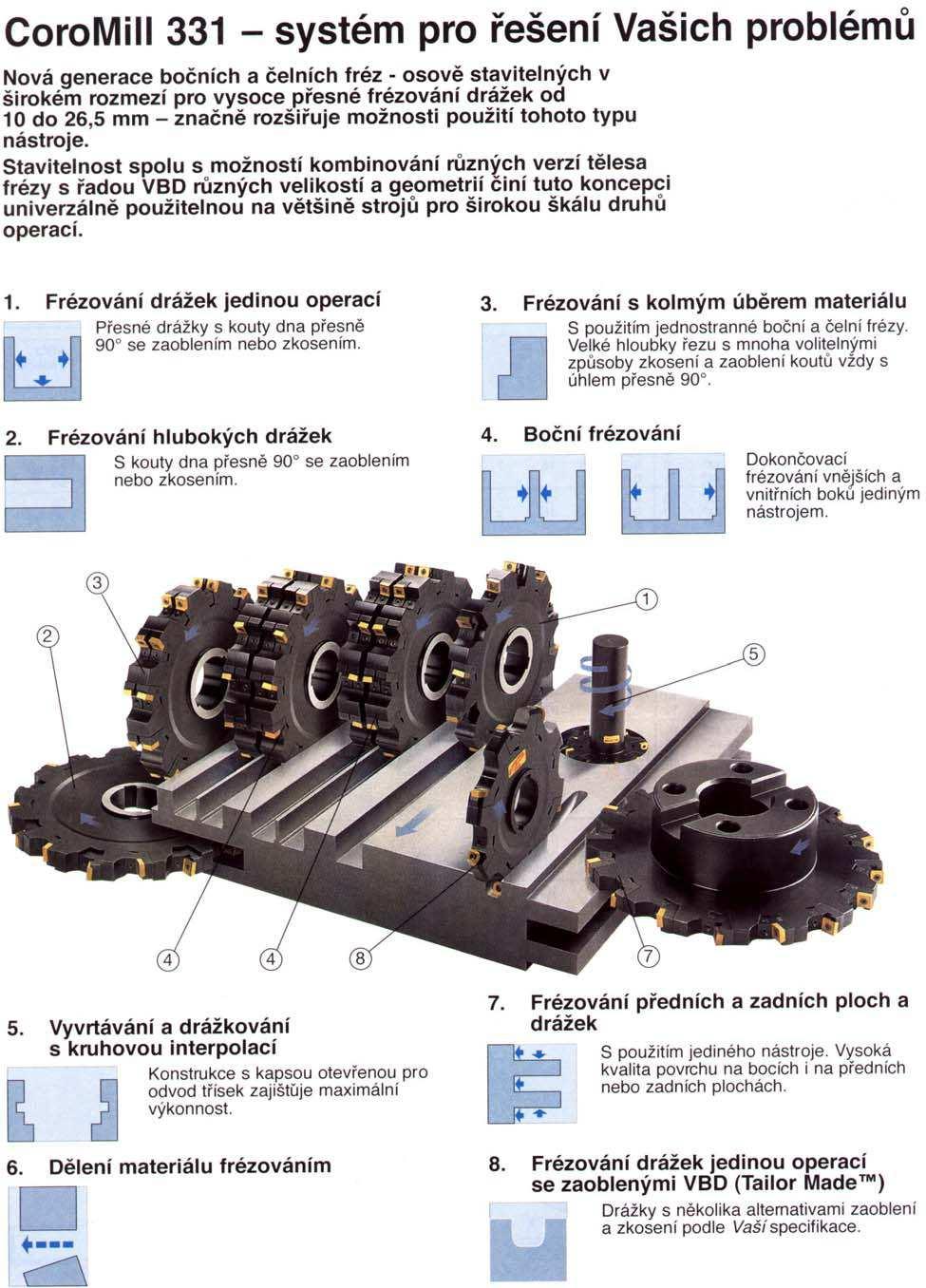 CoroMill 331 – systém pro řešení Vašich problémů

Nová generace bočních a čelních fréz - osově stavitelných v širokém rozmezí pro vysoce přesné frézování drážek od 10 do 26,5 mm – značně rozšiřuje možnosti použití tohoto typu nástroje.

Stavitelnost spolu s možností kombinování různých verzí tělesa frézy s řadou VBD různých velikostí a geometrií činí tuto koncepci univerzálně použitelnou na většině strojů pro širokou škálu druhů operací.

1. Frézování drážek jedinou operací

Přesné drážky s kouty dna přesně 90° se zaoblením nebo zkosením.

2. Frézování hlubokých drážek

S kouty dna přesně 90° se zaoblením nebo zkosením.

3. Frézování s kolmým úběrem materiálu

S použitím jednostranné boční a čelní frézy. Velké hloubky řezu s mnoha volitelnými způsoby zkosení a zaoblení koutů vždy s úhlem přesně 90°.

4. Boční frézování

Dokončovací frézování vnějších a vnitřních boků jediným nástrojem.

3
2
1
5
4
4
8
7

5. Vyvrtávání a drážkování s kruhovou interpolací

Konstrukce s kapsou otevřenou pro odvod třísek zajišťuje maximální výkonnost.

6. Dělení materiálu frézováním

7. Frézování předních a zadních ploch a drážek

S použitím jediného nástroje. Vysoká kvalita povrchu na bocích i na předních nebo zadních plochách.

8. Frézování drážek jedinou operací se zaoblenými VBD (Tailor Made™)

Drážky s několika alternativami zaoblení a zkosení podle Vaší specifikace.