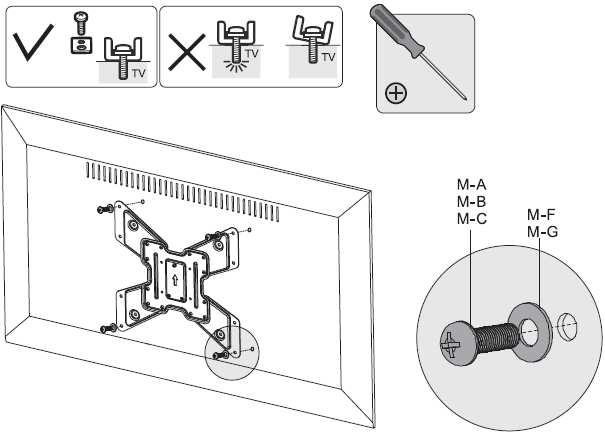 TV

TV

TV

M-A
M-B
M-C

M-F
M-G