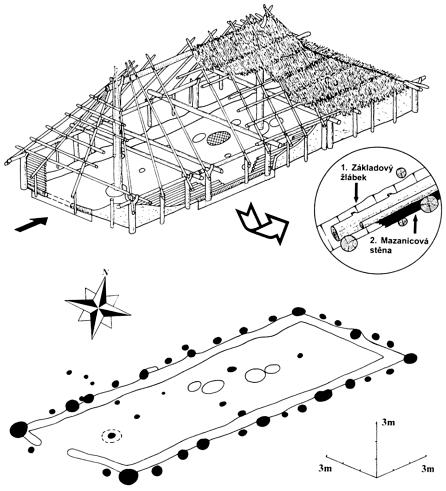 1. Základový žlábek

2. Mazanicová stěna

N

3m

3m

3m