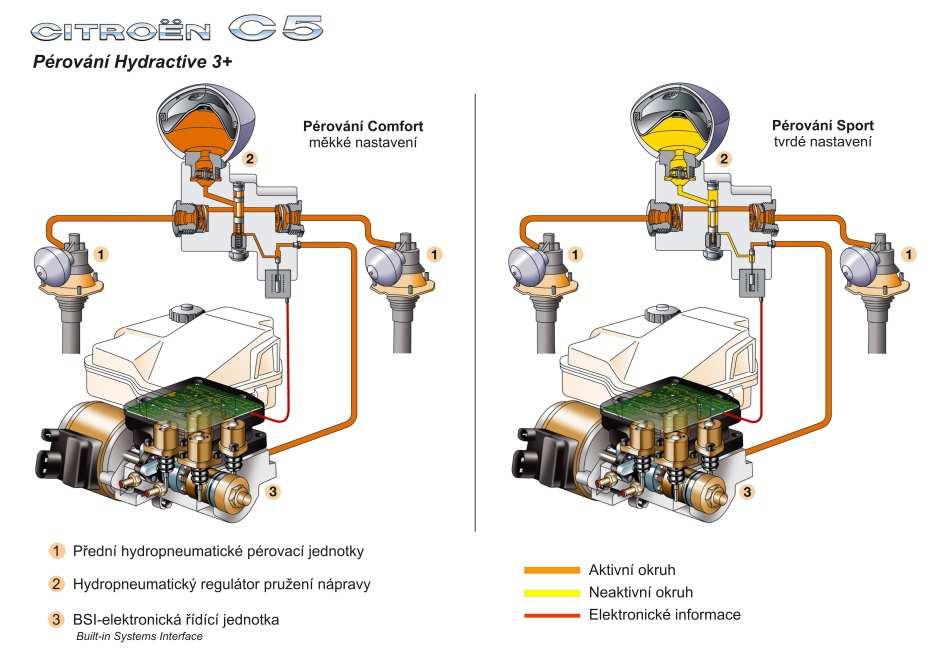 CITROËN C5

Pérování Hydractive 3+

Pérování Comfort
měkké nastavení

2

1

1

3

Pérování Sport
tvrdé nastavení

2

1

1

3

1 Přední hydropneumatické pérovací jednotky

2 Hydropneumatický regulátor pružení nápravy

3 BSI-elektronická řídící jednotka
Built-in Systems Interface

Aktivní okruh

Neaktivní okruh

Elektronické informace