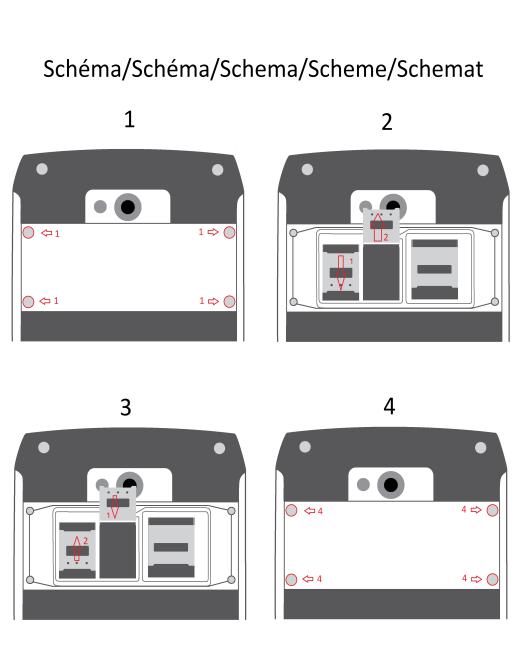 Schéma/Schéma/Schema/Scheme/Schemat

1

1 1
1 1

2

2
1

3

1
2

4

4 4
4 4