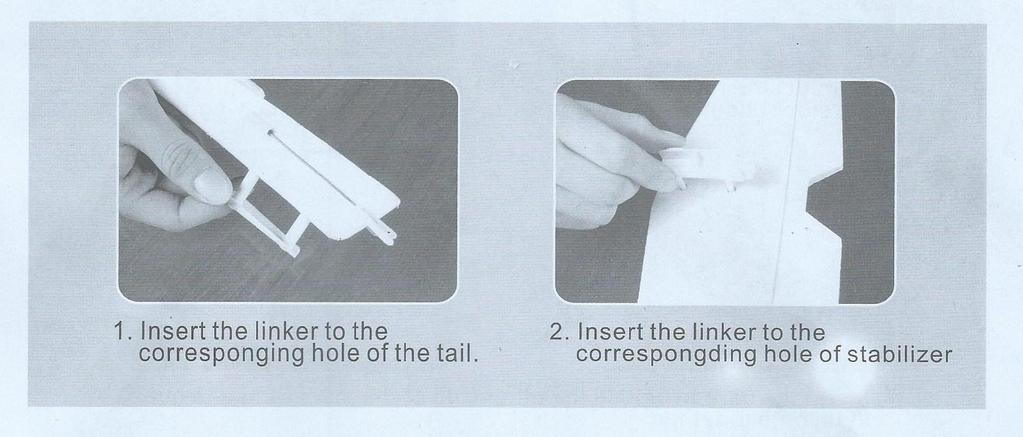 1. Insert the linker to the corresponging hole of the tail.

2. Insert the linker to the correspongding hole of stabilizer