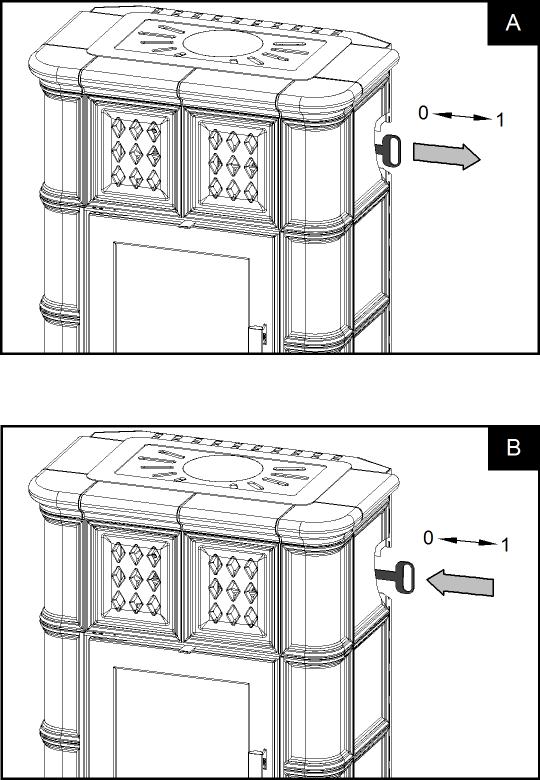 A

0 1

B

0 1