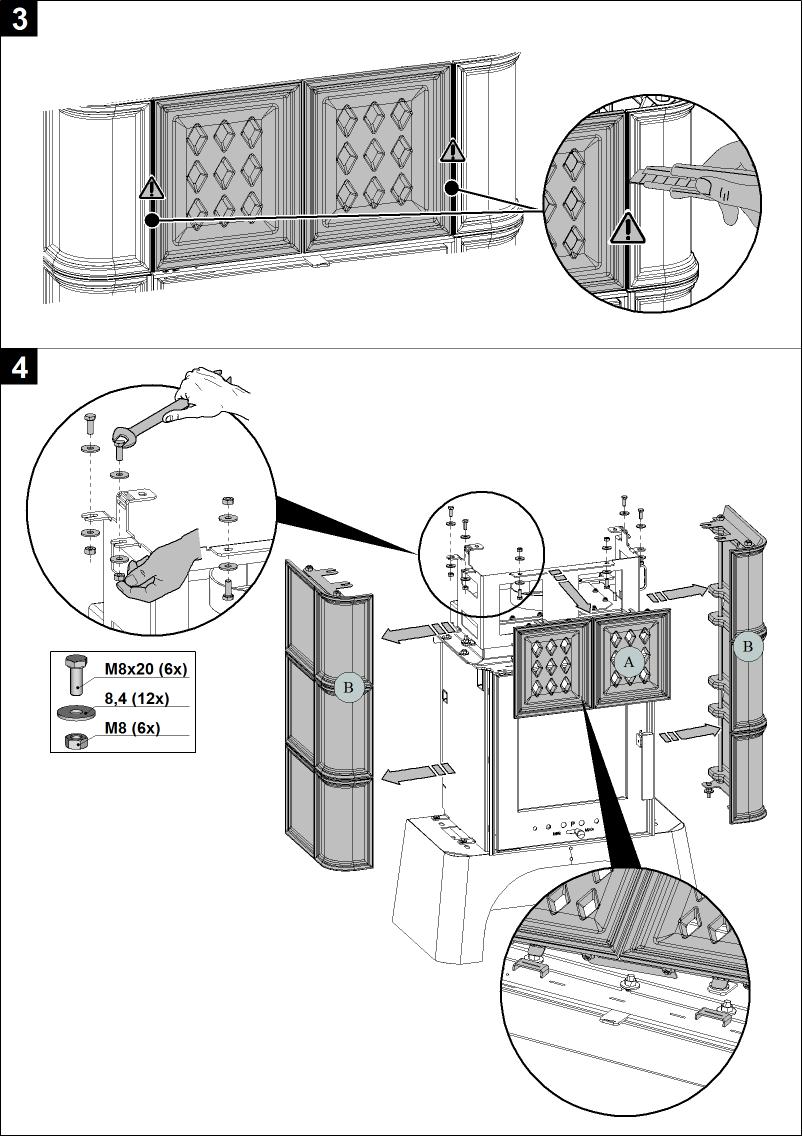 3

4

M8x20 (6x)
8,4 (12x)
M8 (6x)

B

A

B