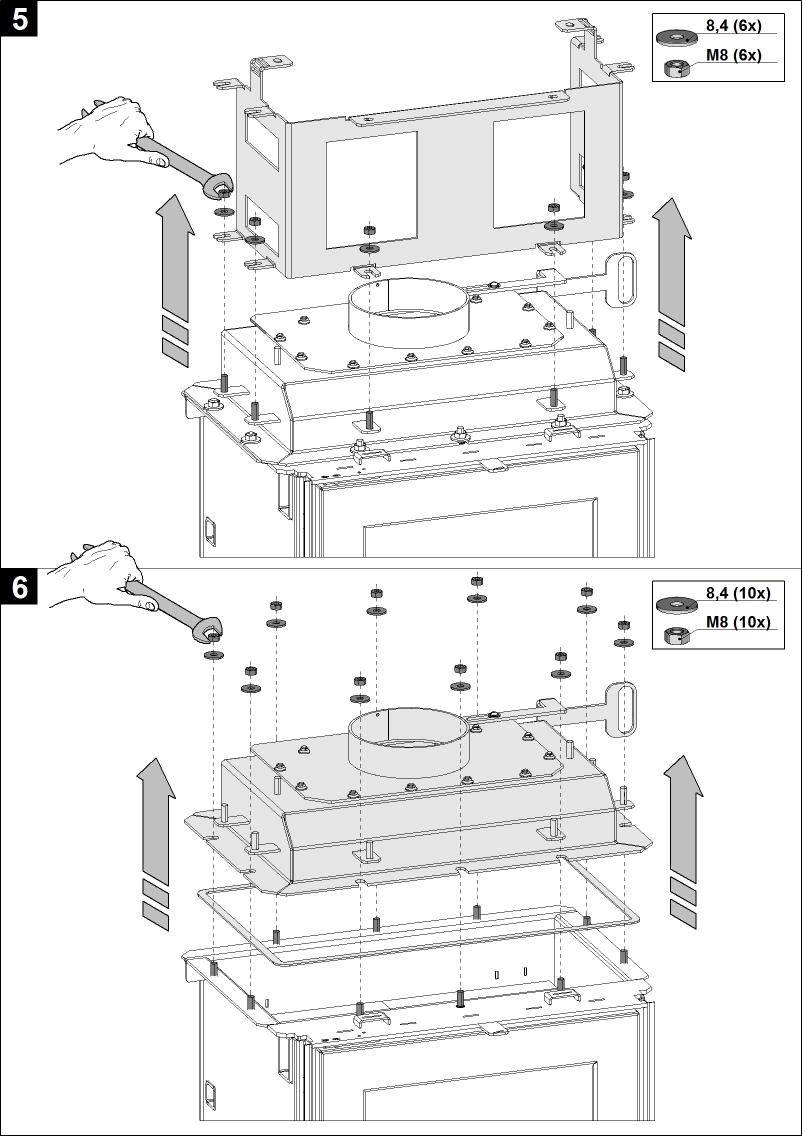 5

8,4 (6x)
M8 (6x)

6

8,4 (10x)
M8 (10x)