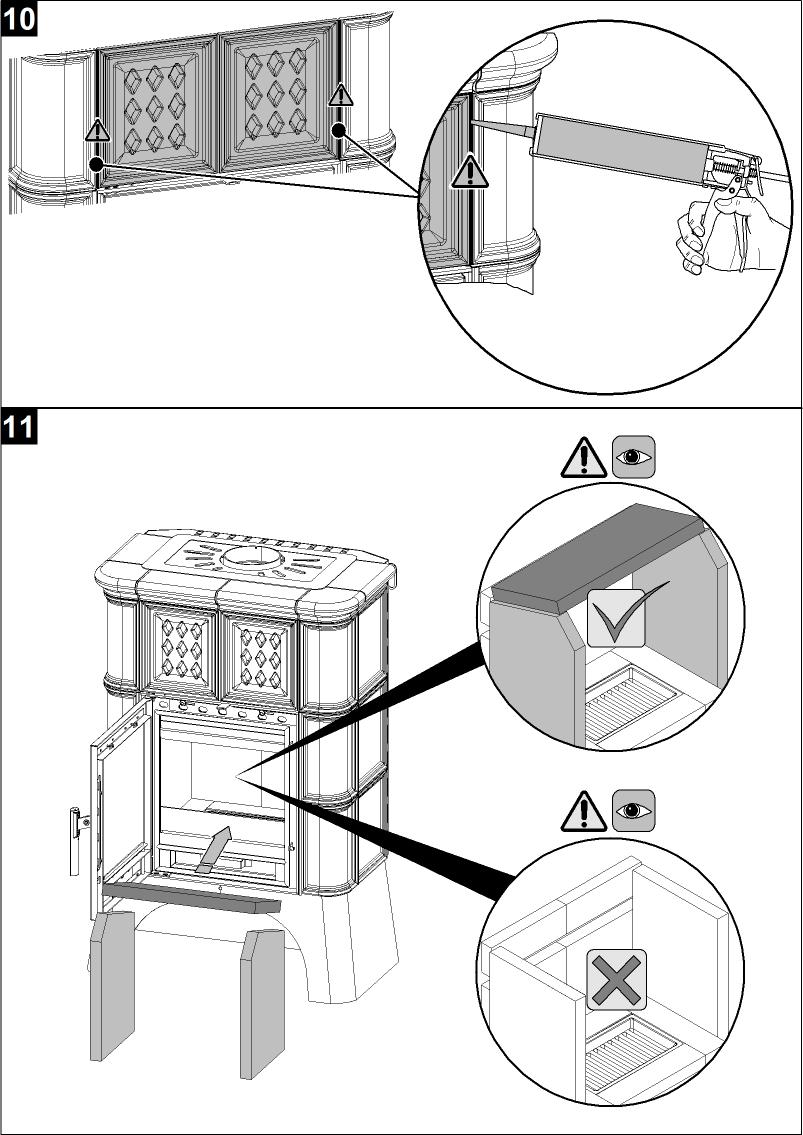 10

11