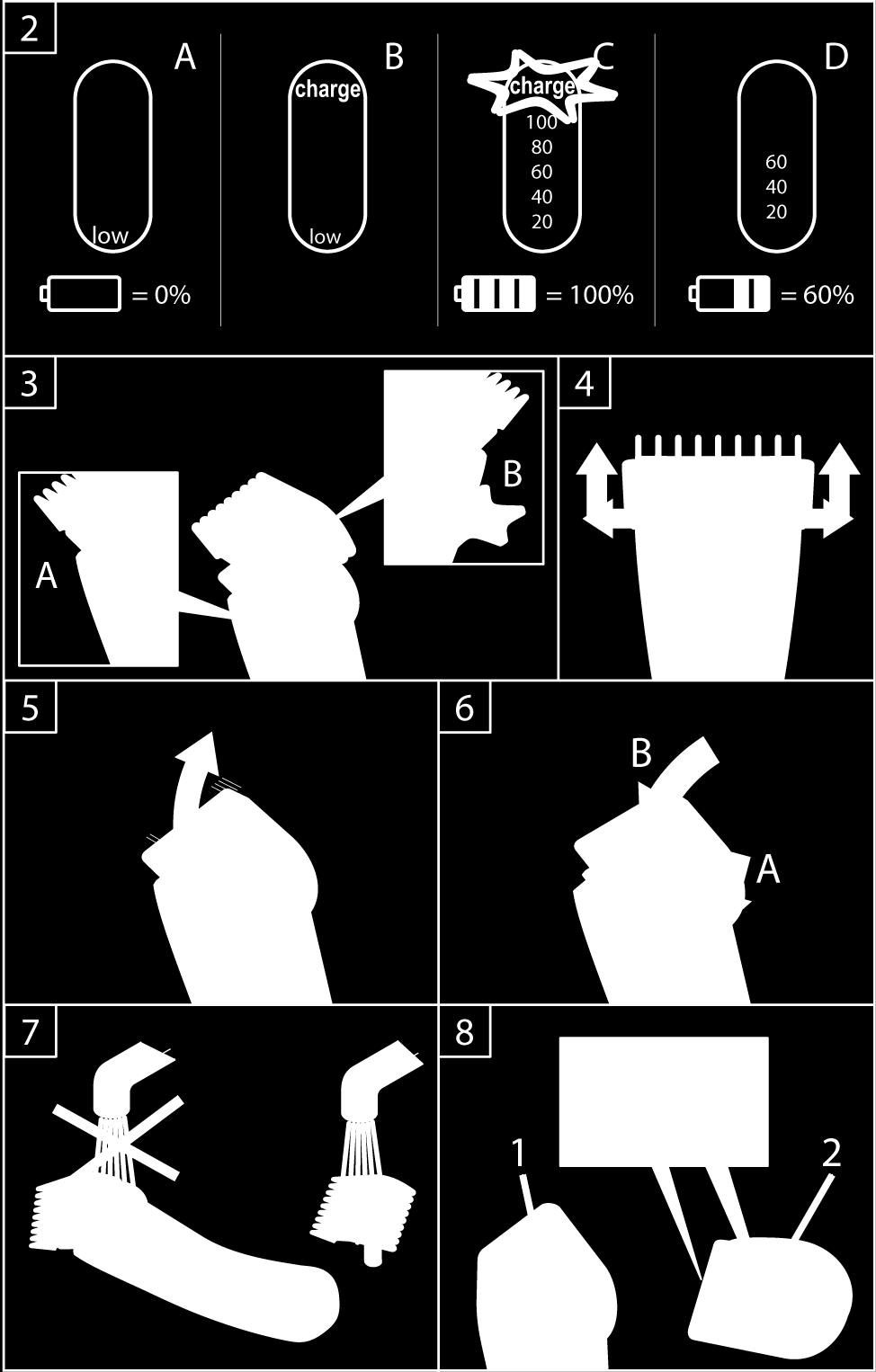 2

A
low
= 0%

B
charge
low

C
charge
100
80
60
40
20
= 100%

D
60
40
20
= 60%

3
A
B

4

5

6
B
A

7

8
1
2