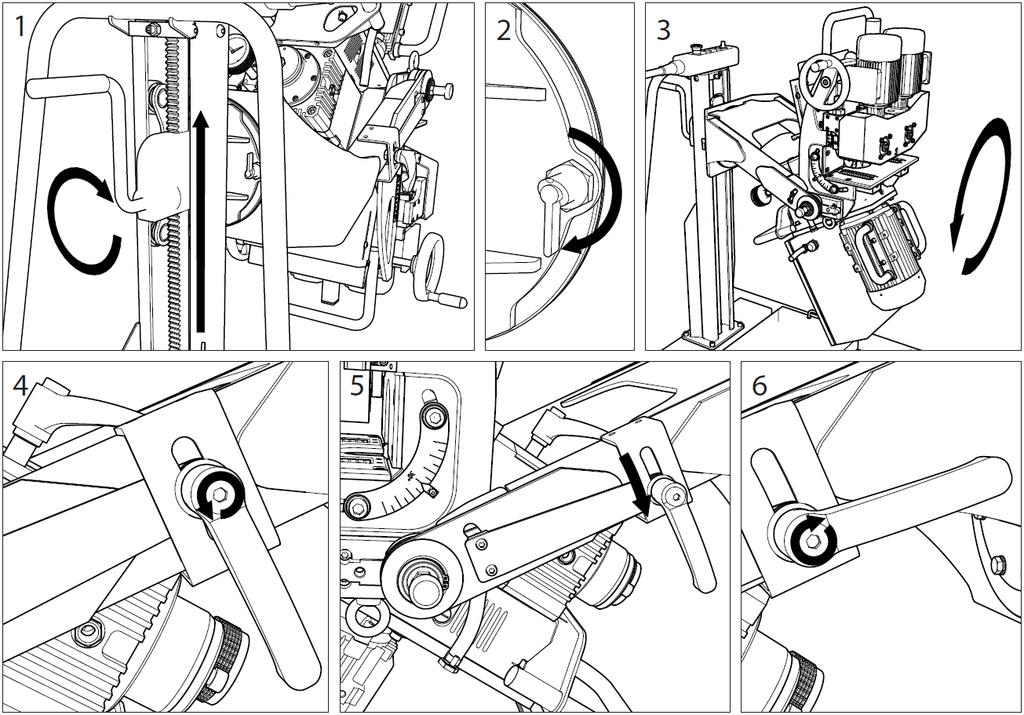 1

2

3

4

5

6